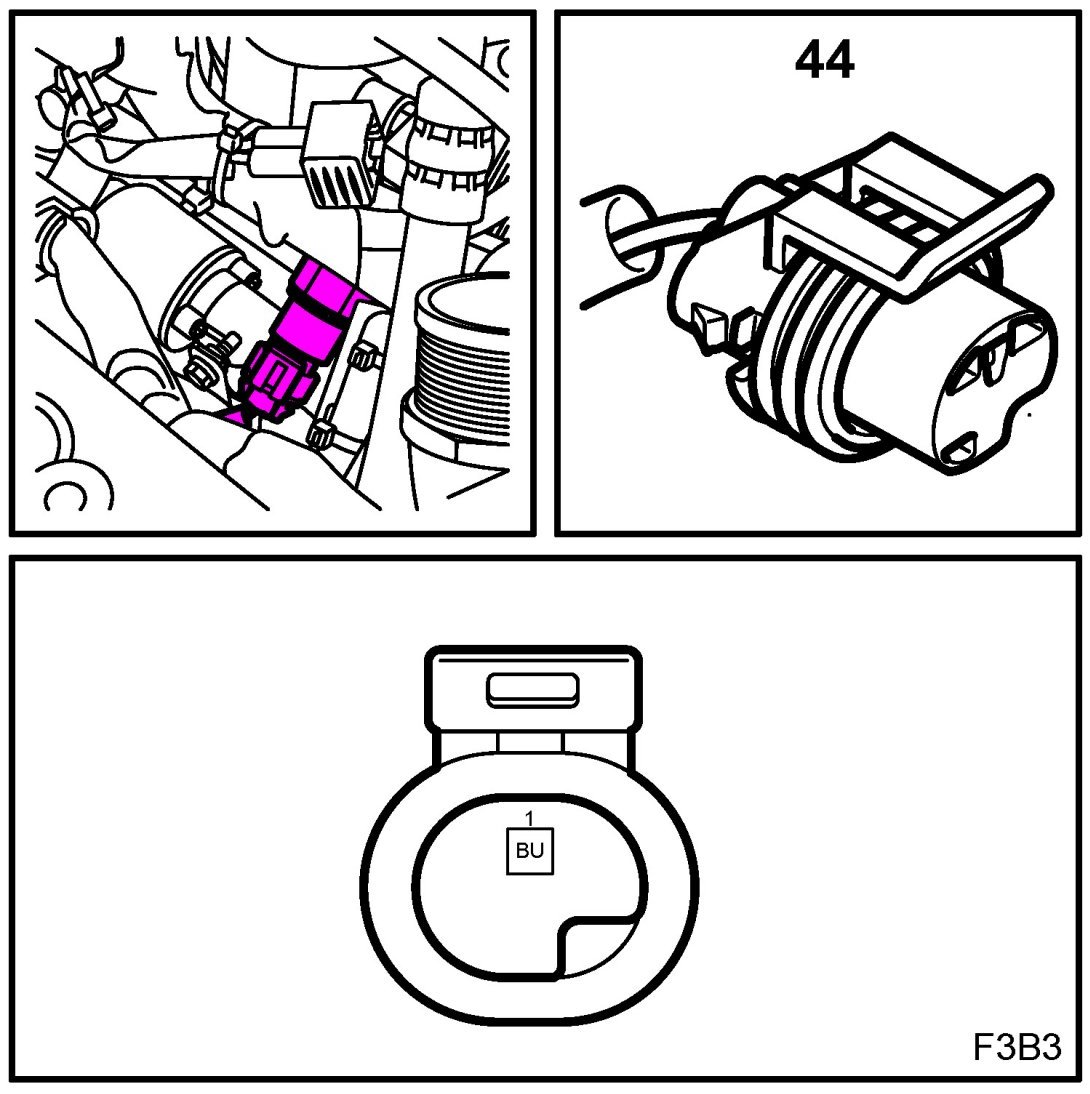 44

1
BU

F3B3