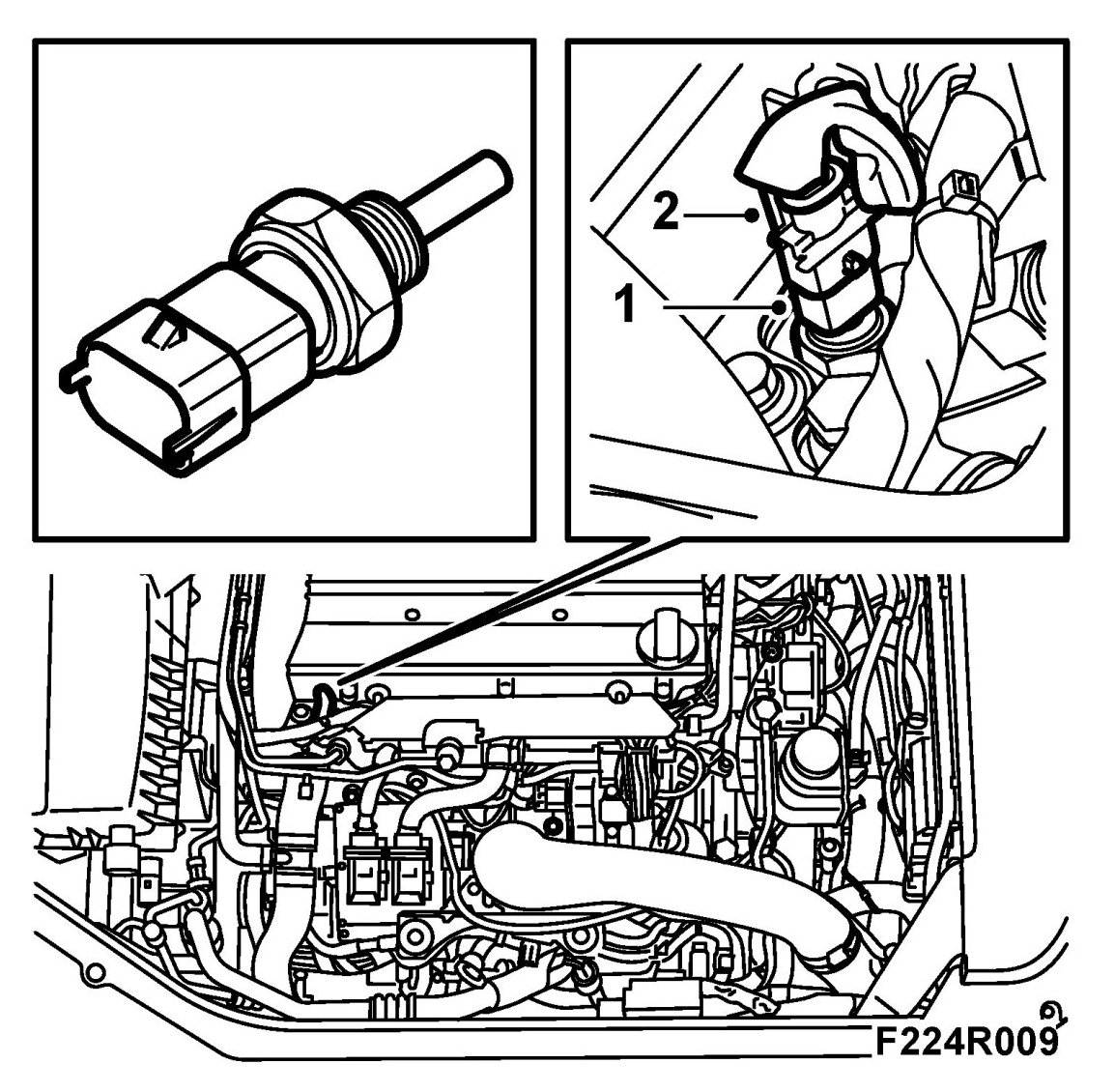 2
1
F224R009