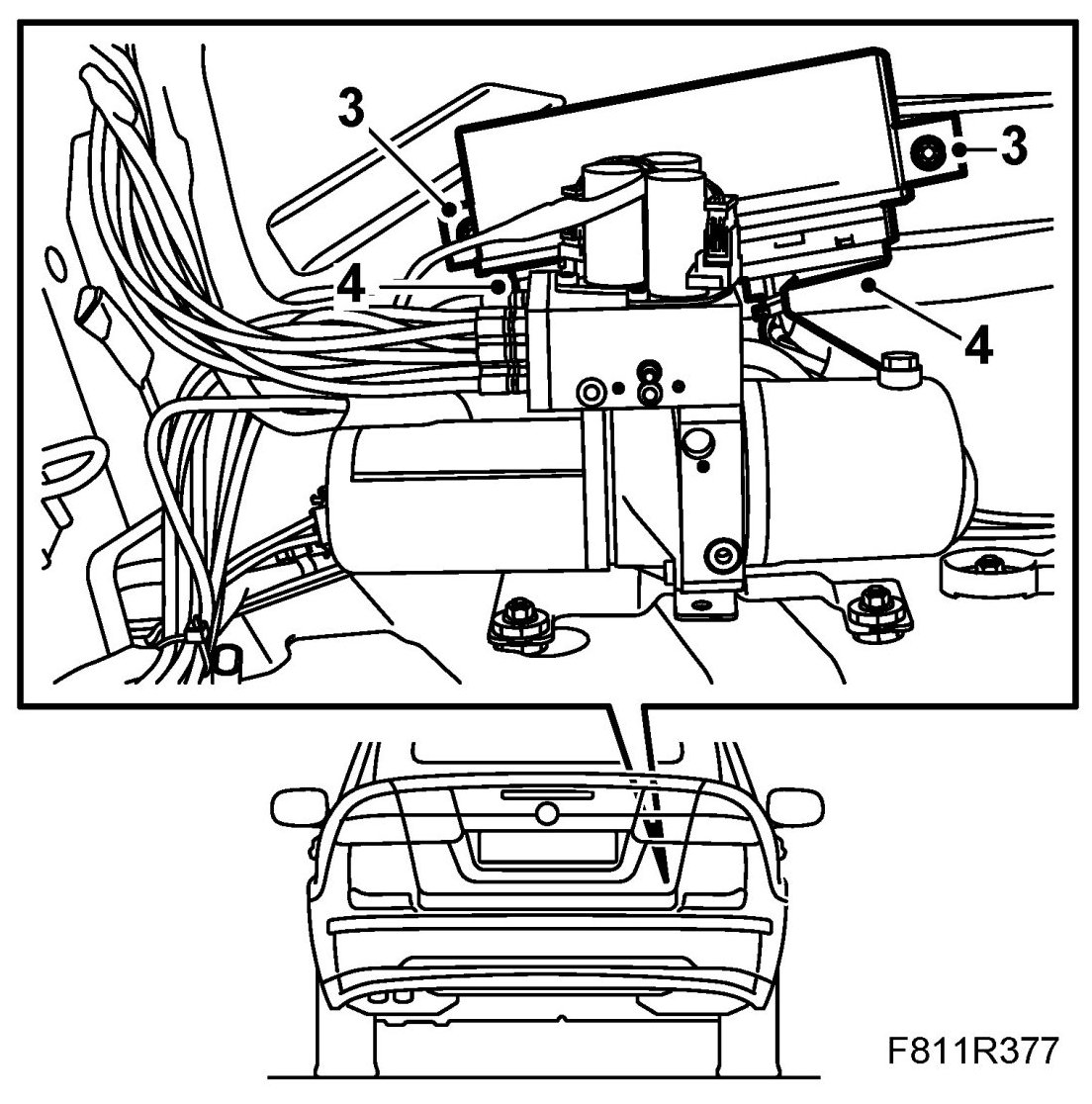 3
3
4
4
F811R377