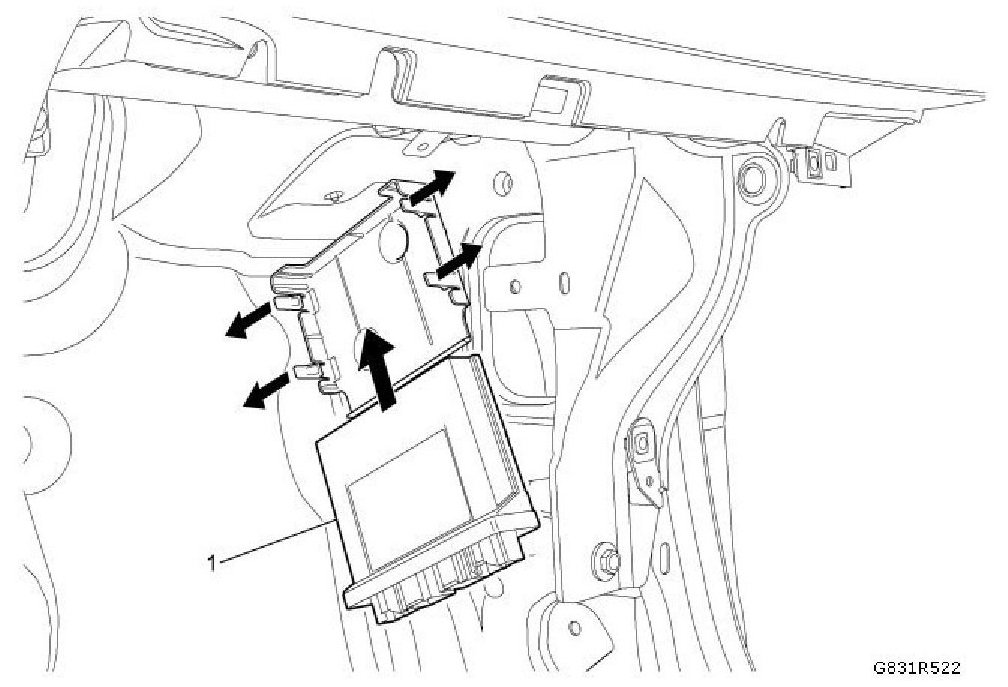 1

G831R522