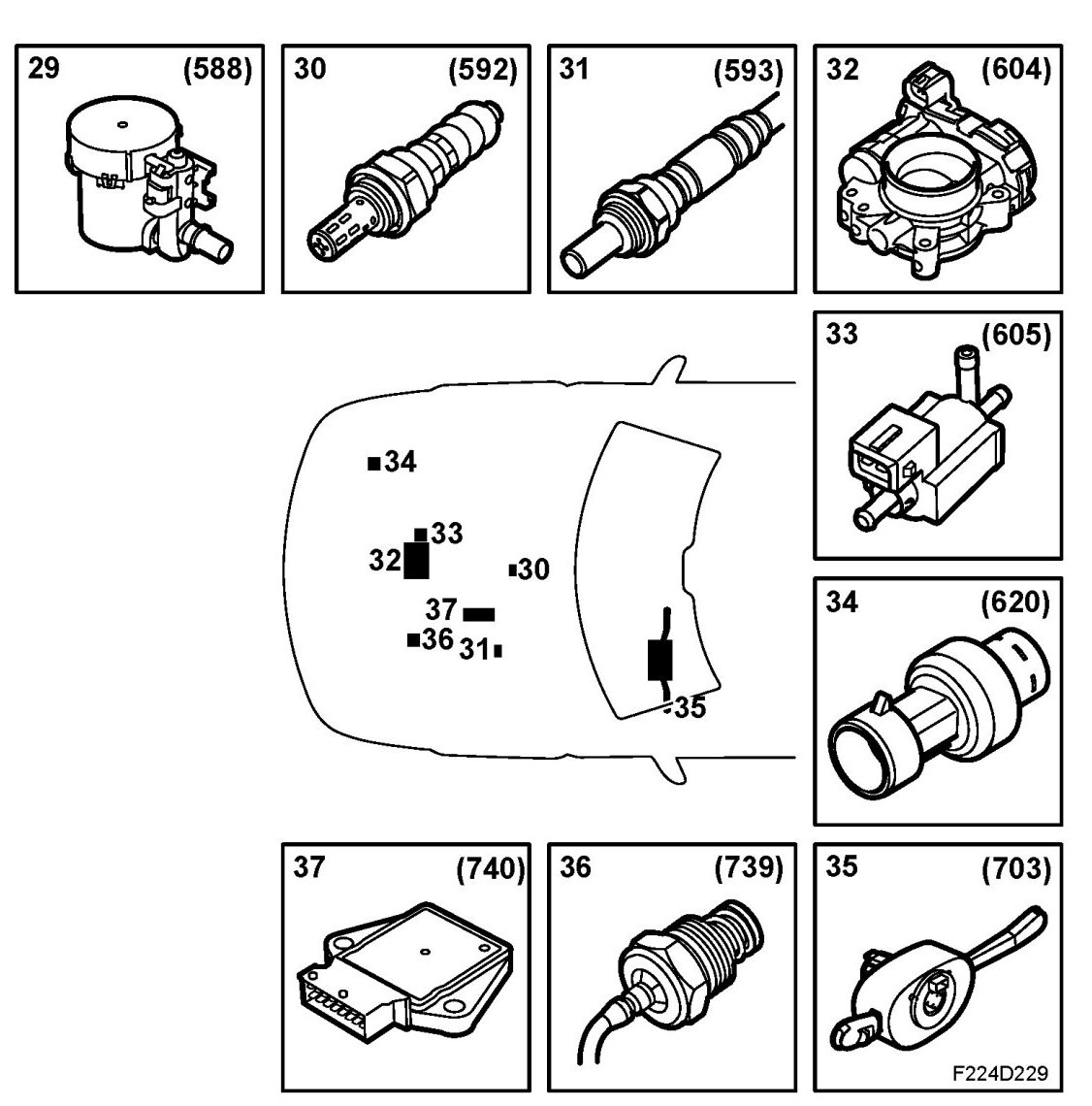 29 (588)

30 (592)

31 (593)

32 (604)

33 (605)

34
33
32
30
37
36
31
35

34 (620)

37 (740)

36 (739)

35 (703)

F224D229