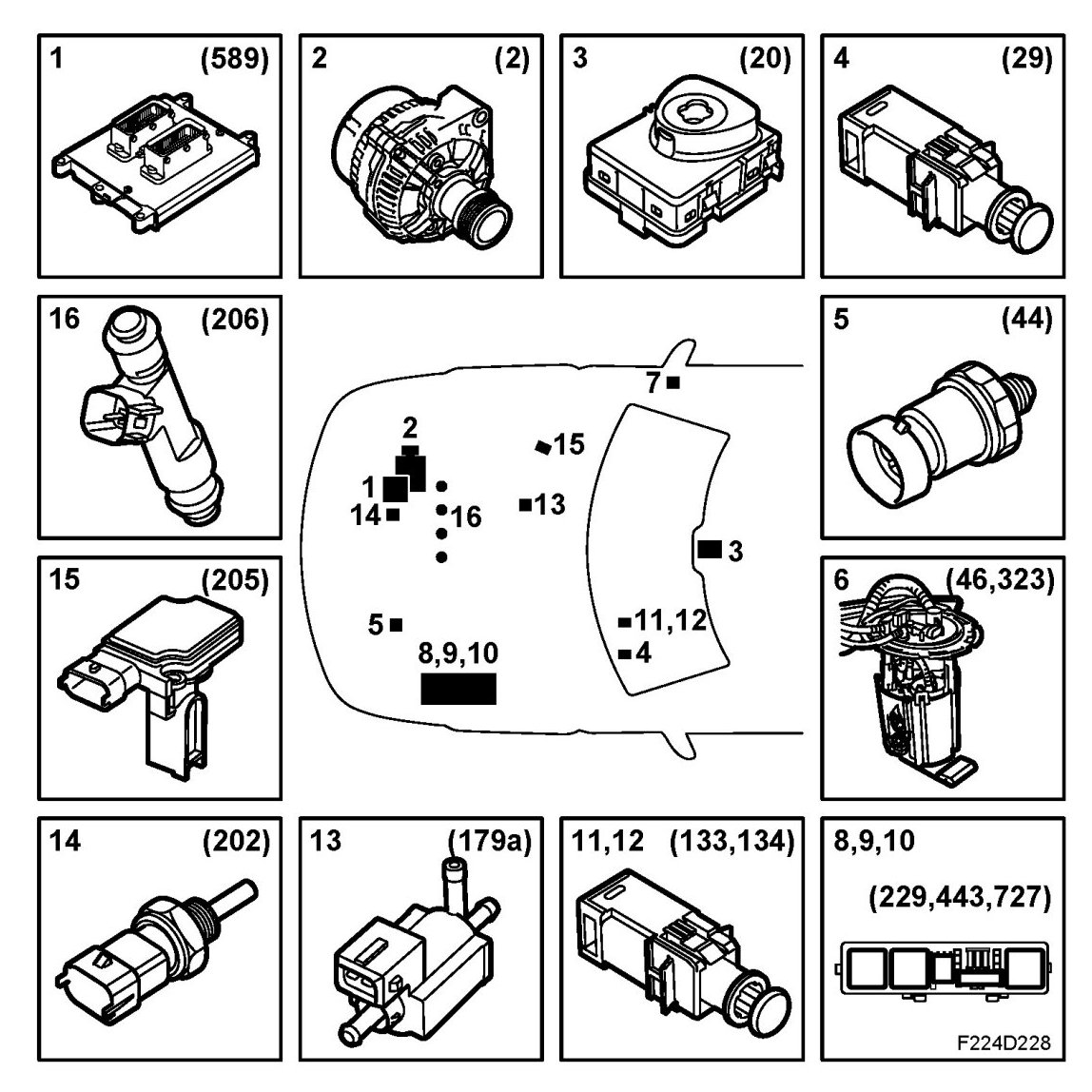 1 (589)

2 (2)

3 (20)

4 (29)

16 (206)

5 (44)

7

2

15

1

14

16

13

3

5

11,12

4

8,9,10

15 (205)

6 (46,323)

14 (202)

13 (179a)

11,12 (133,134)

8,9,10

(229,443,727)

F224D228