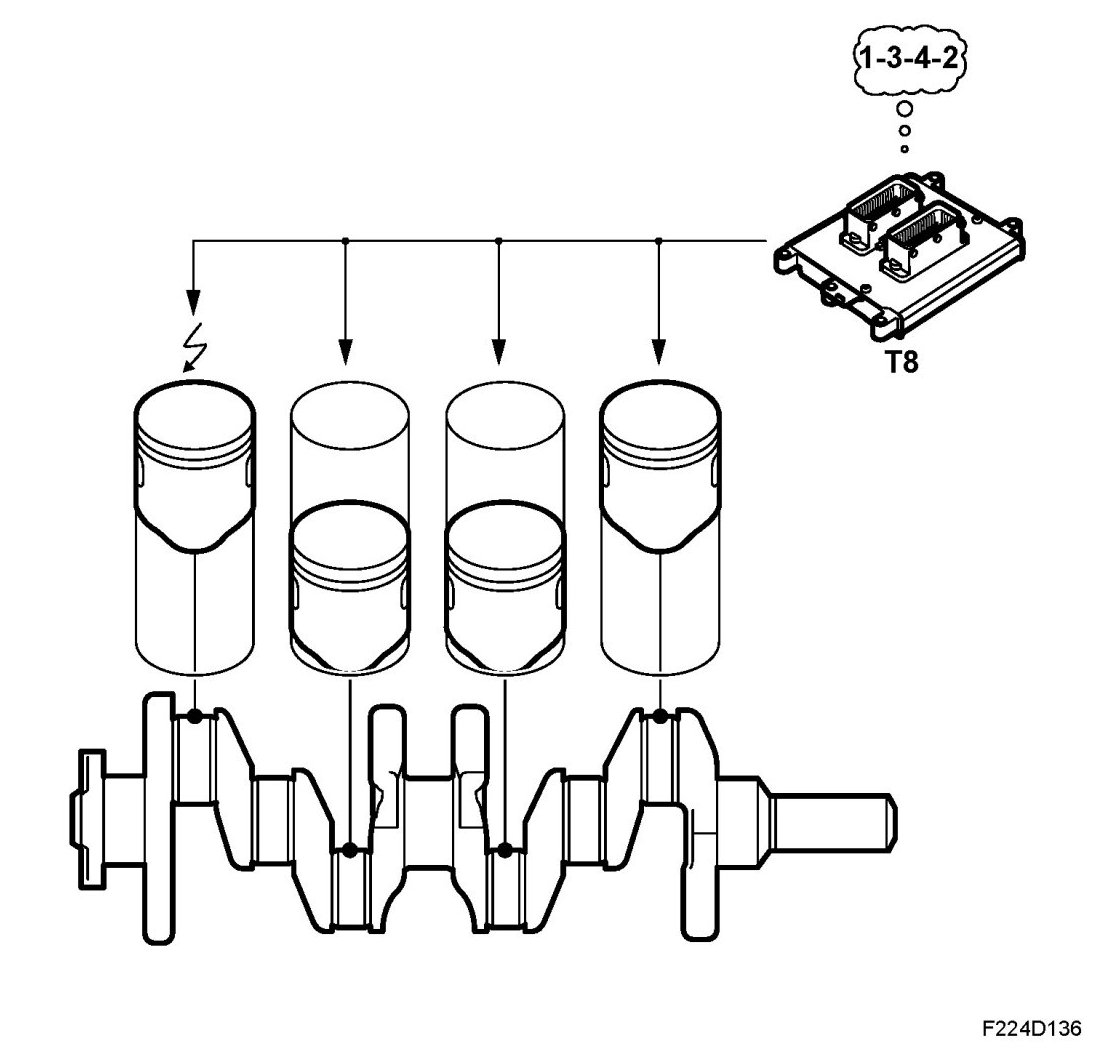 1-3-4-2

T8

F224D136