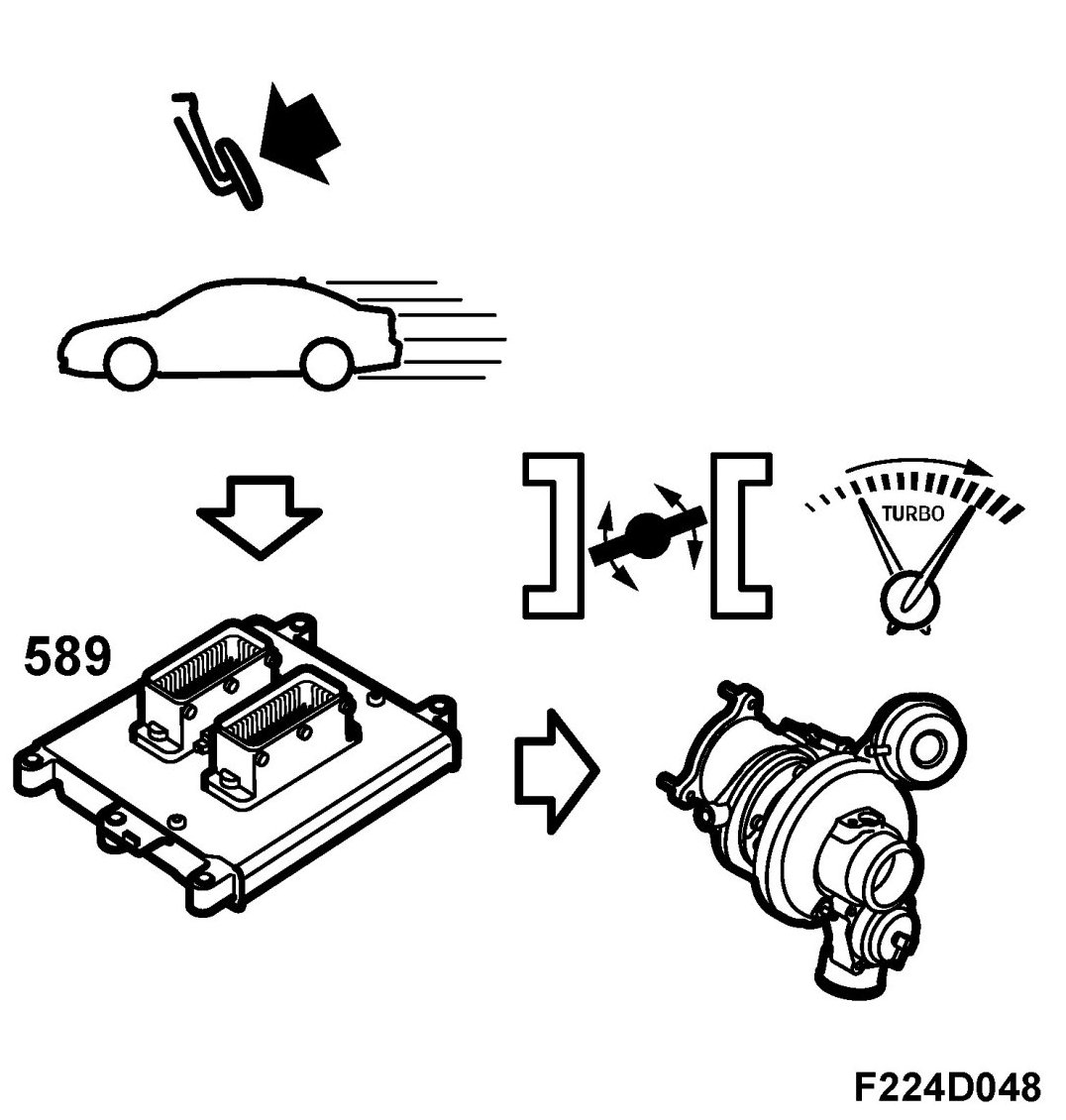 TURBO

589

F224D048