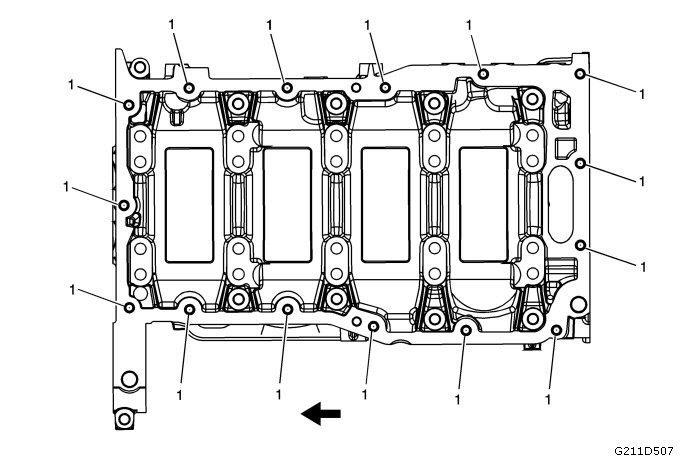 1 1 1 1
1 1
1
1
1
1
1 1 1 1 1
G211D507