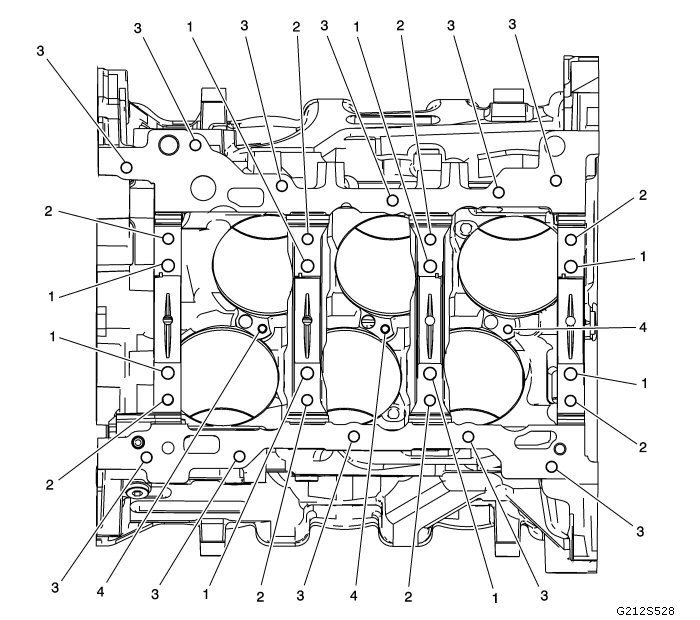 3 3 1 3 2 3 1 2 3 3

2
1
1
2

2
1
4
1
2
3

3 4 3 1 2 3 4 2 1 3

G212S528