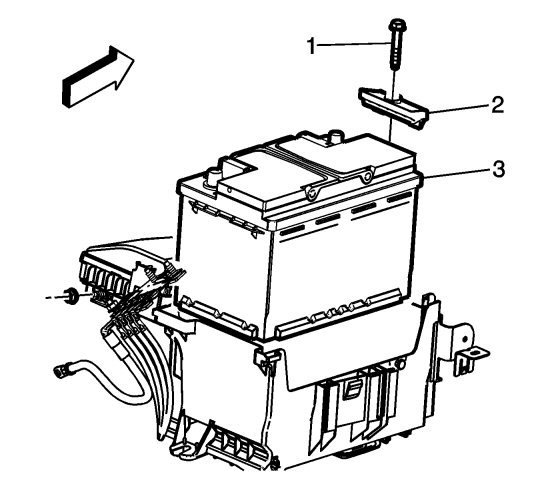 1
2
3