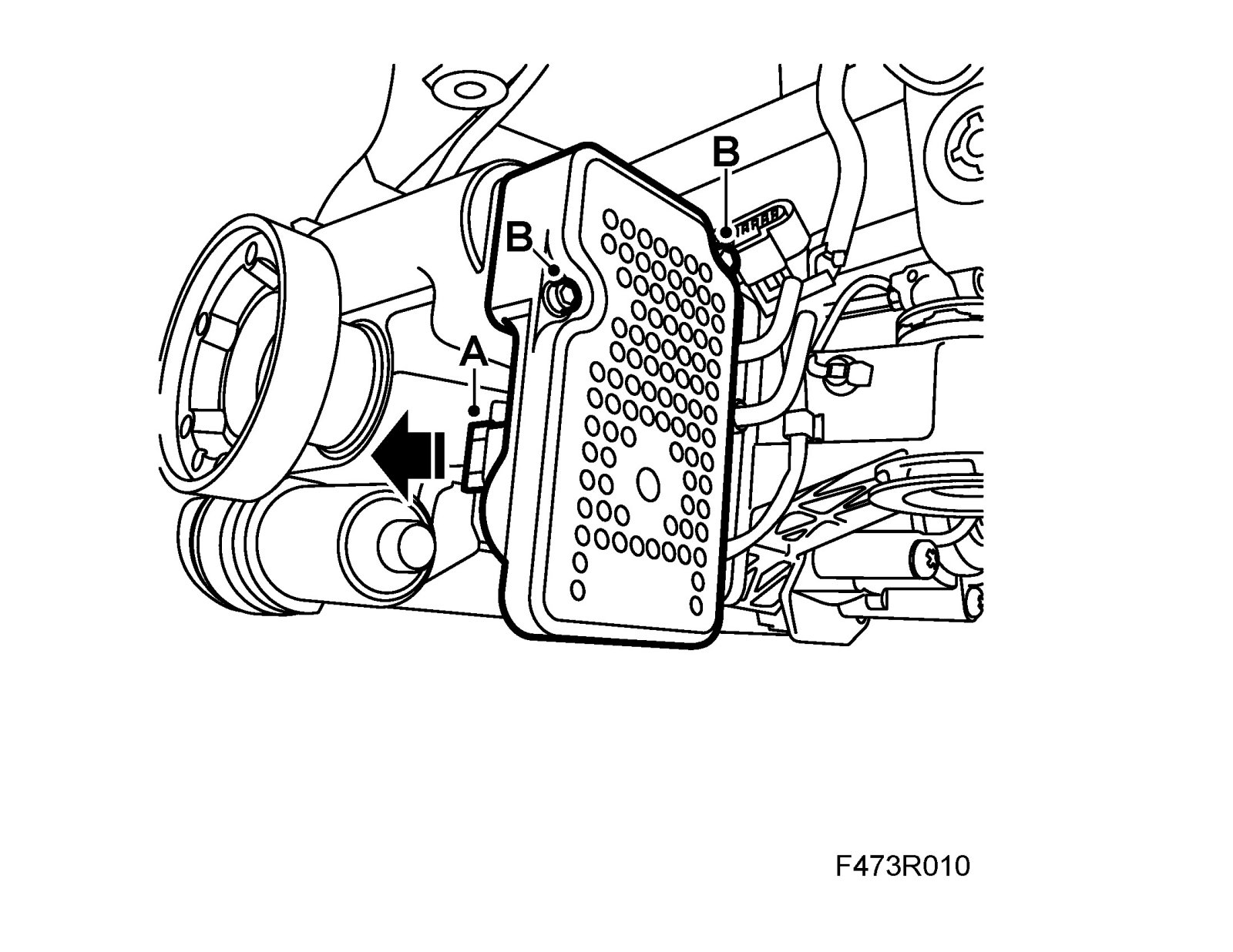 B
B
A
F473R010