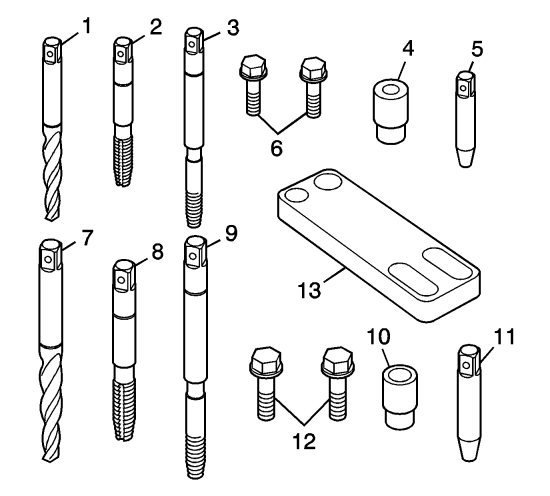 1
2
3
4
5
6
7
8
9
13
10
11
12