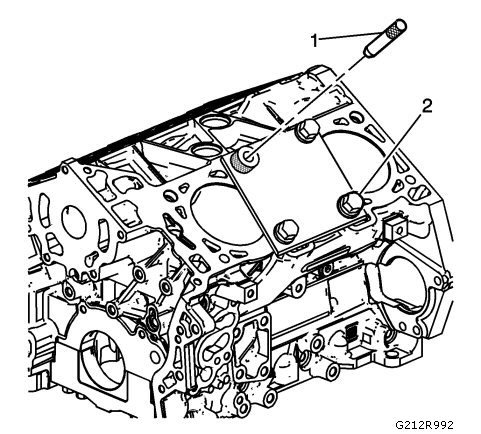 1

2

G212R992