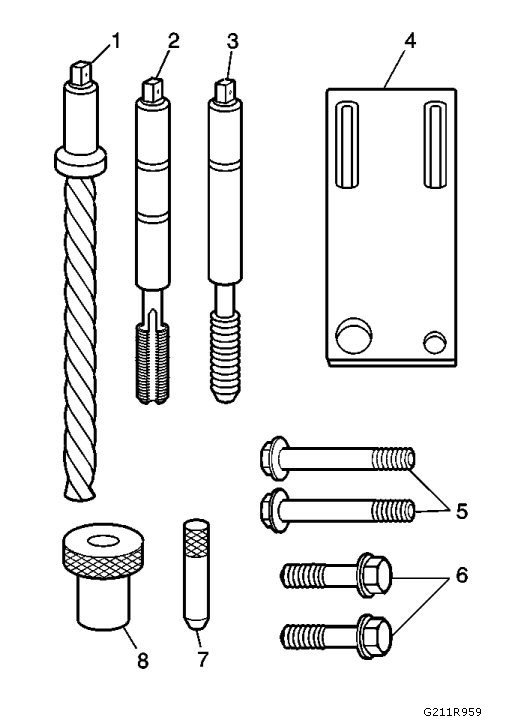 1
2
3
4
5
6
8
7
G211R959