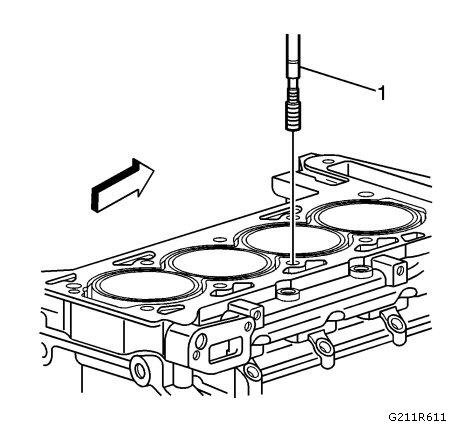 1

G211R611