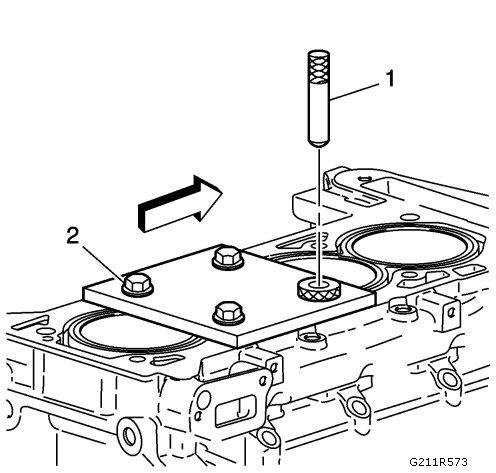 1

2

G211R573