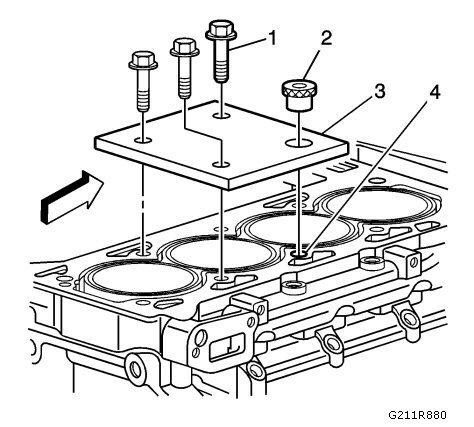 1
2
3
4
G211R880