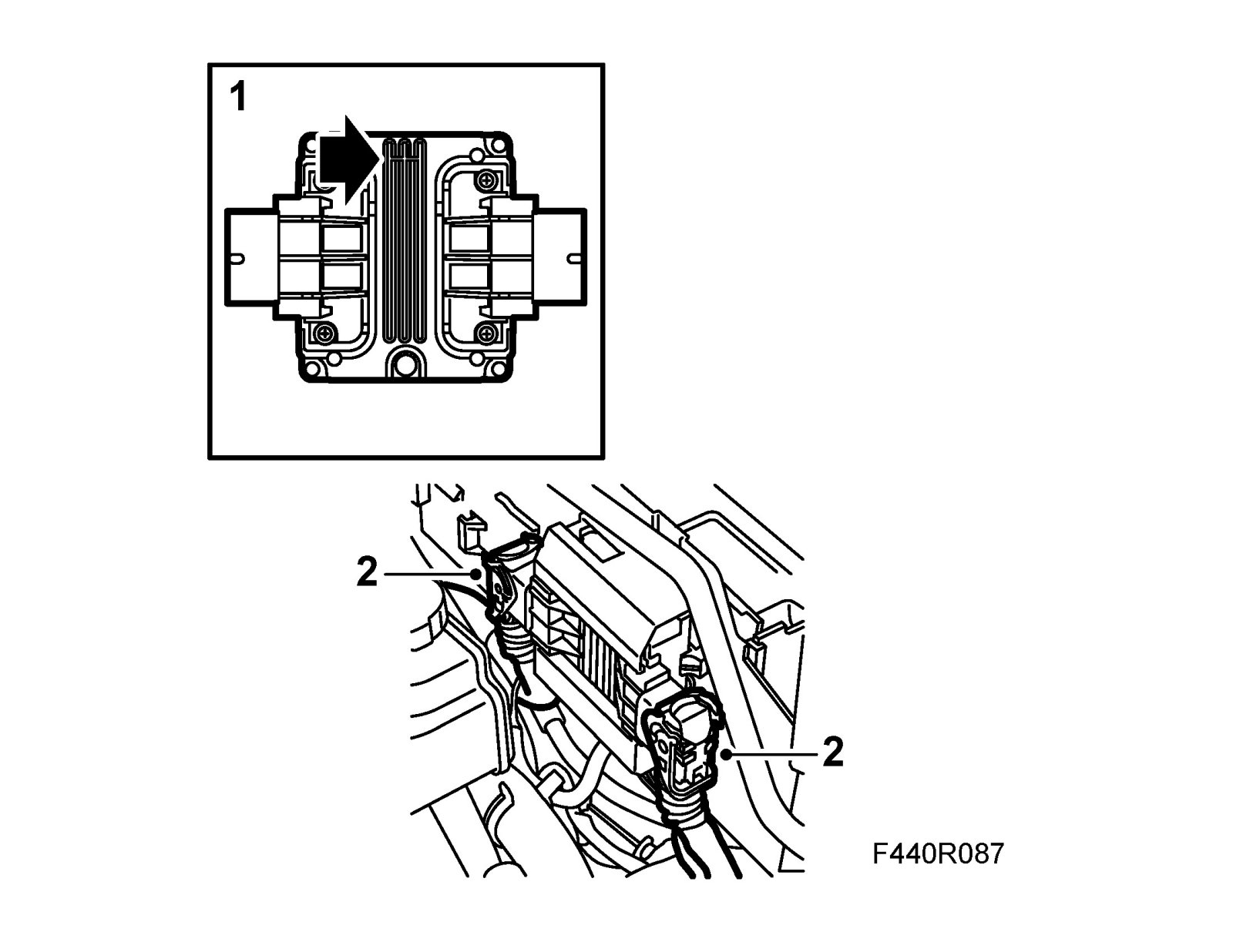 1

2

2

F440R087