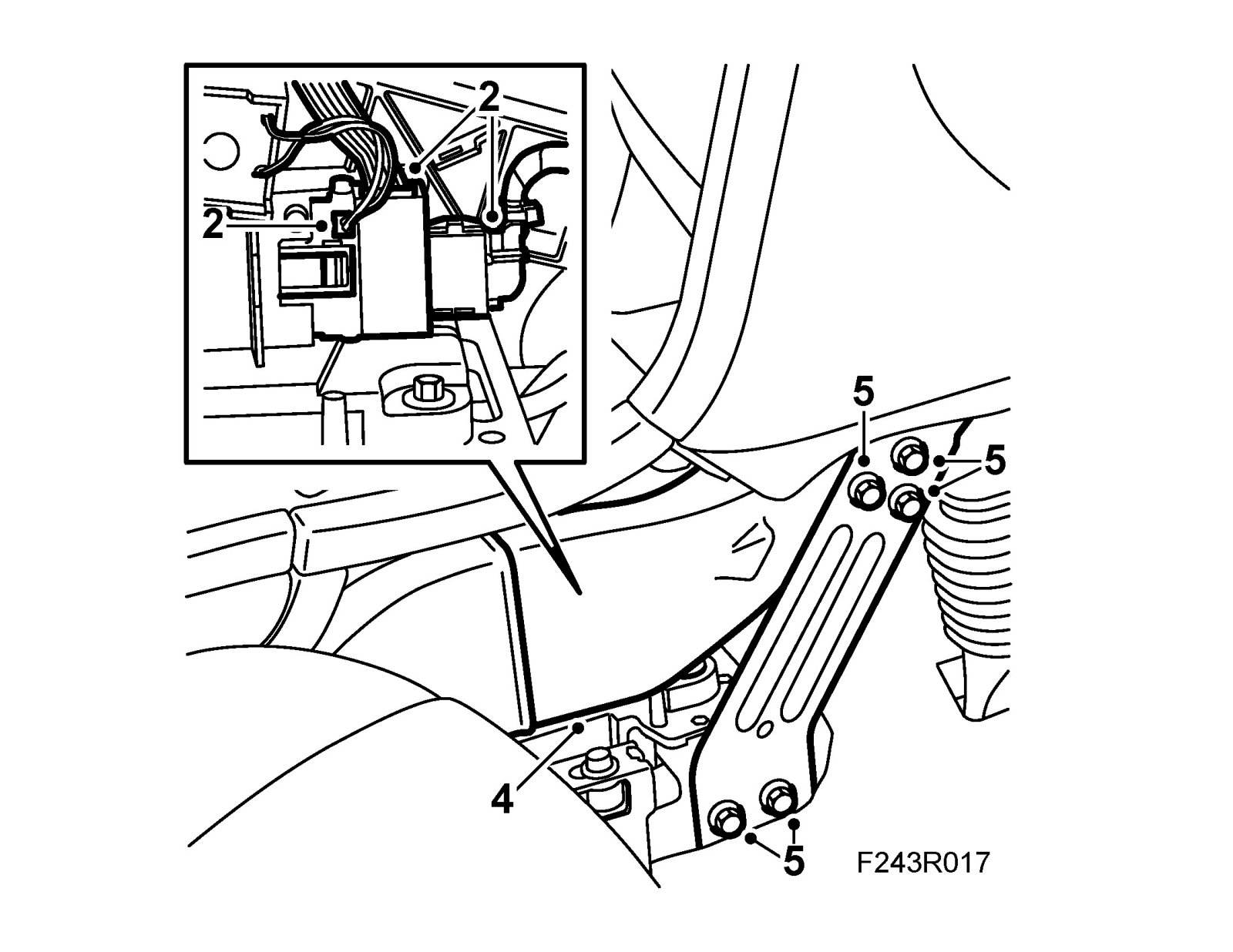 2
2
5
5
4
5
F243R017