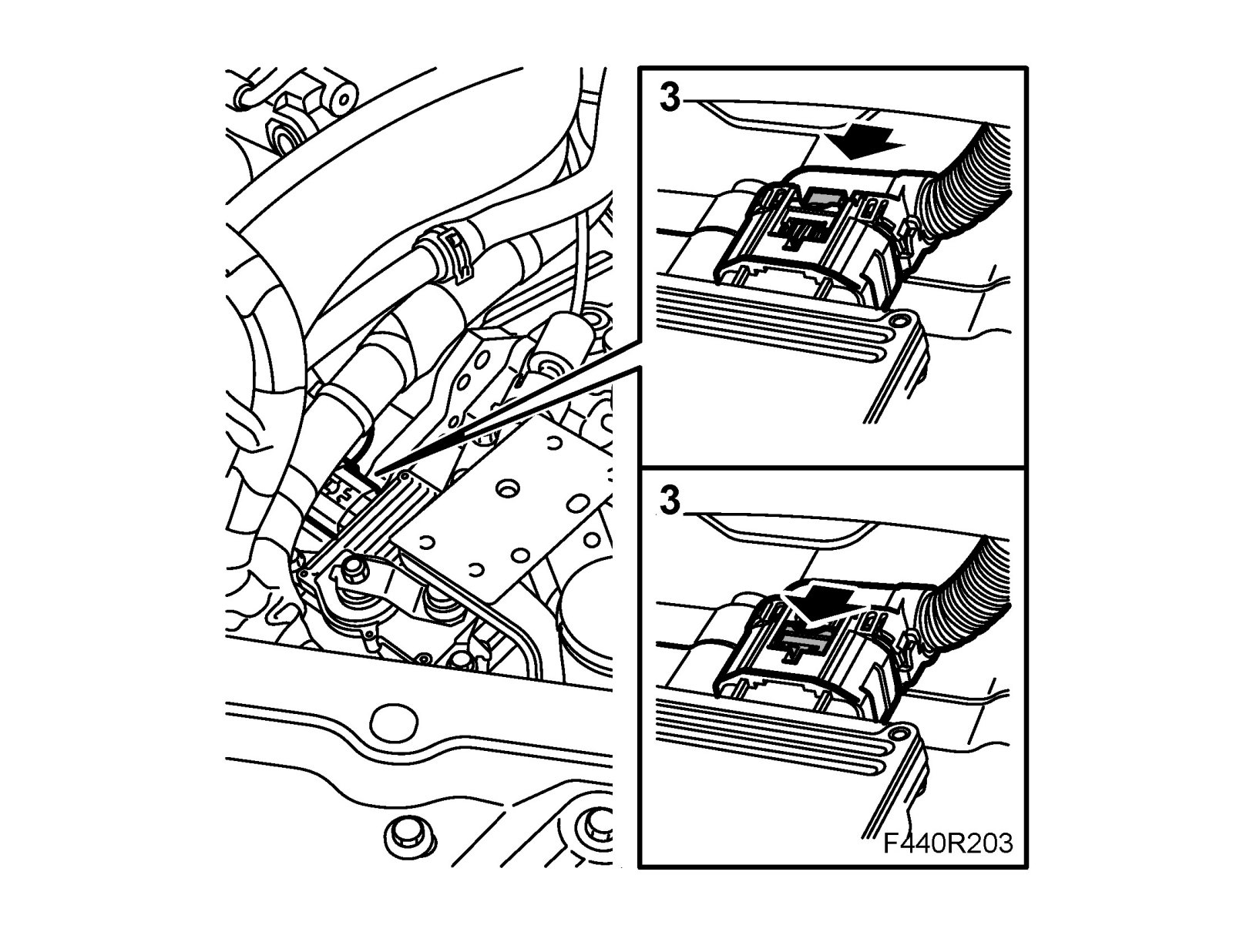 3

3

F440R203