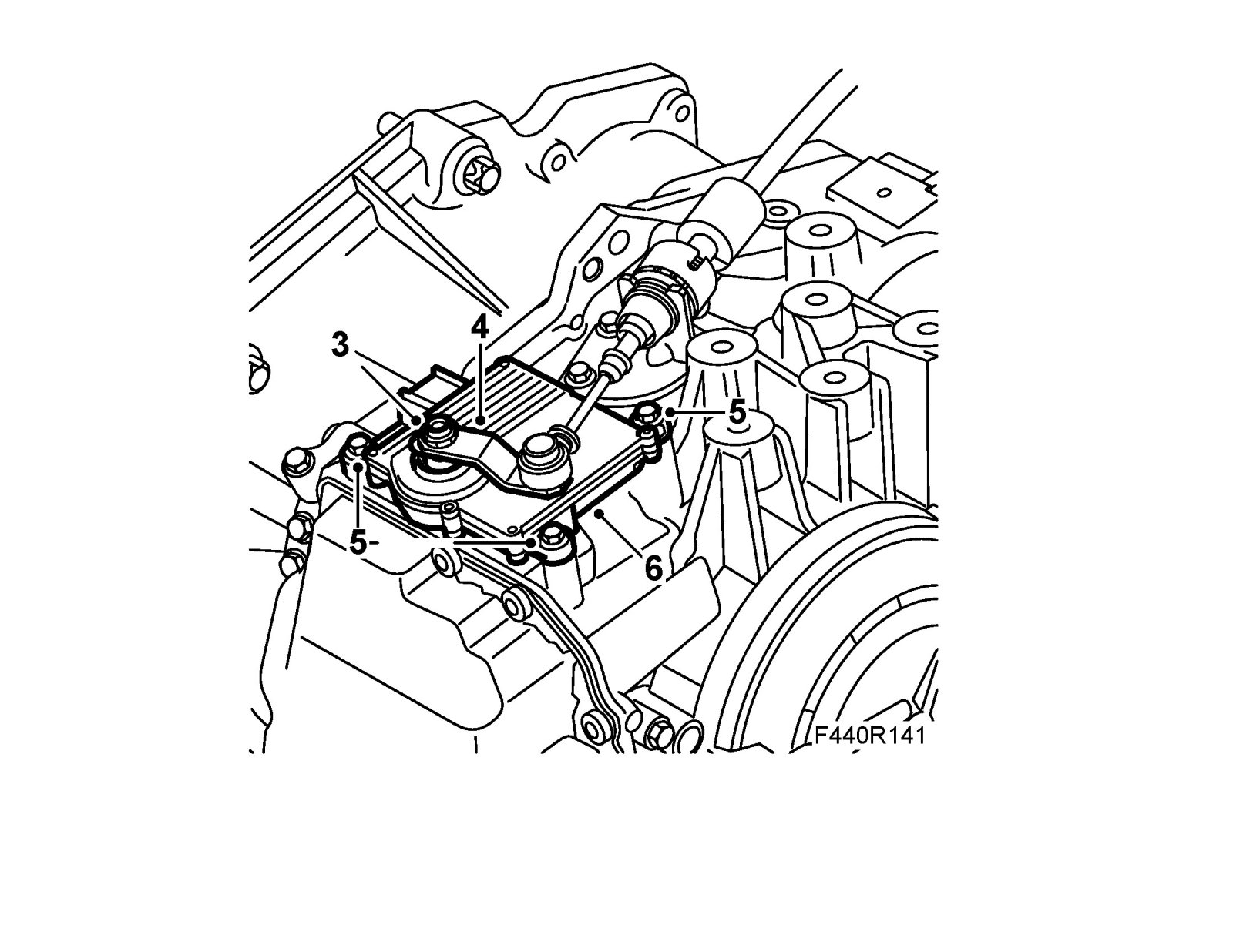 3
4
5
5
6
F440R141