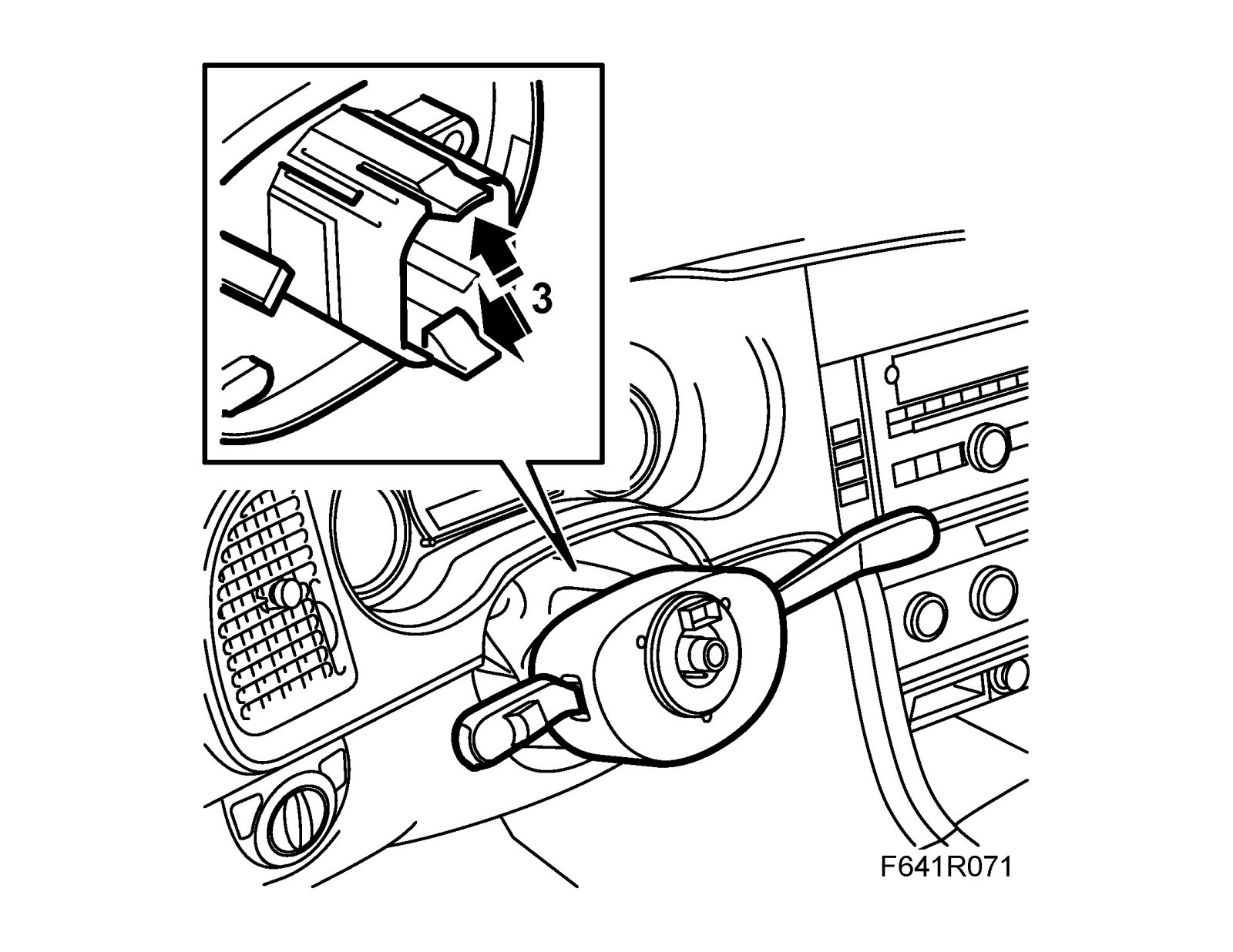 3

F641R071