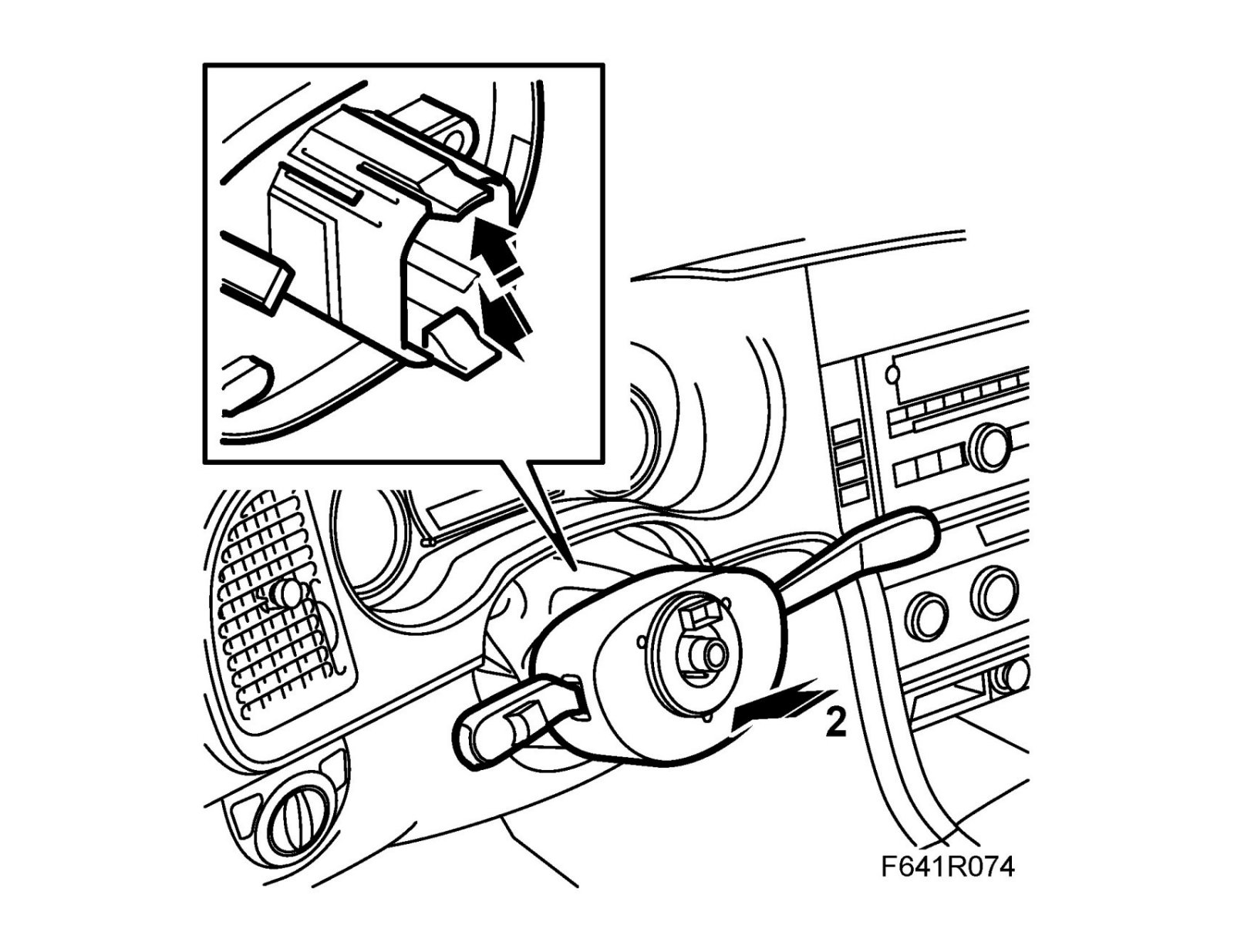 2

F641R074