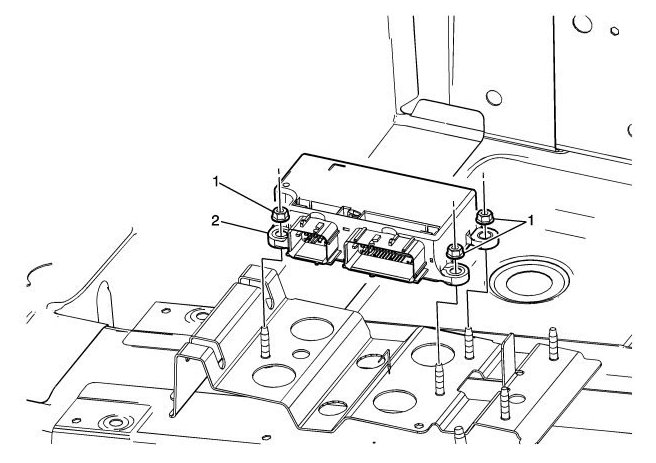 1
2
1