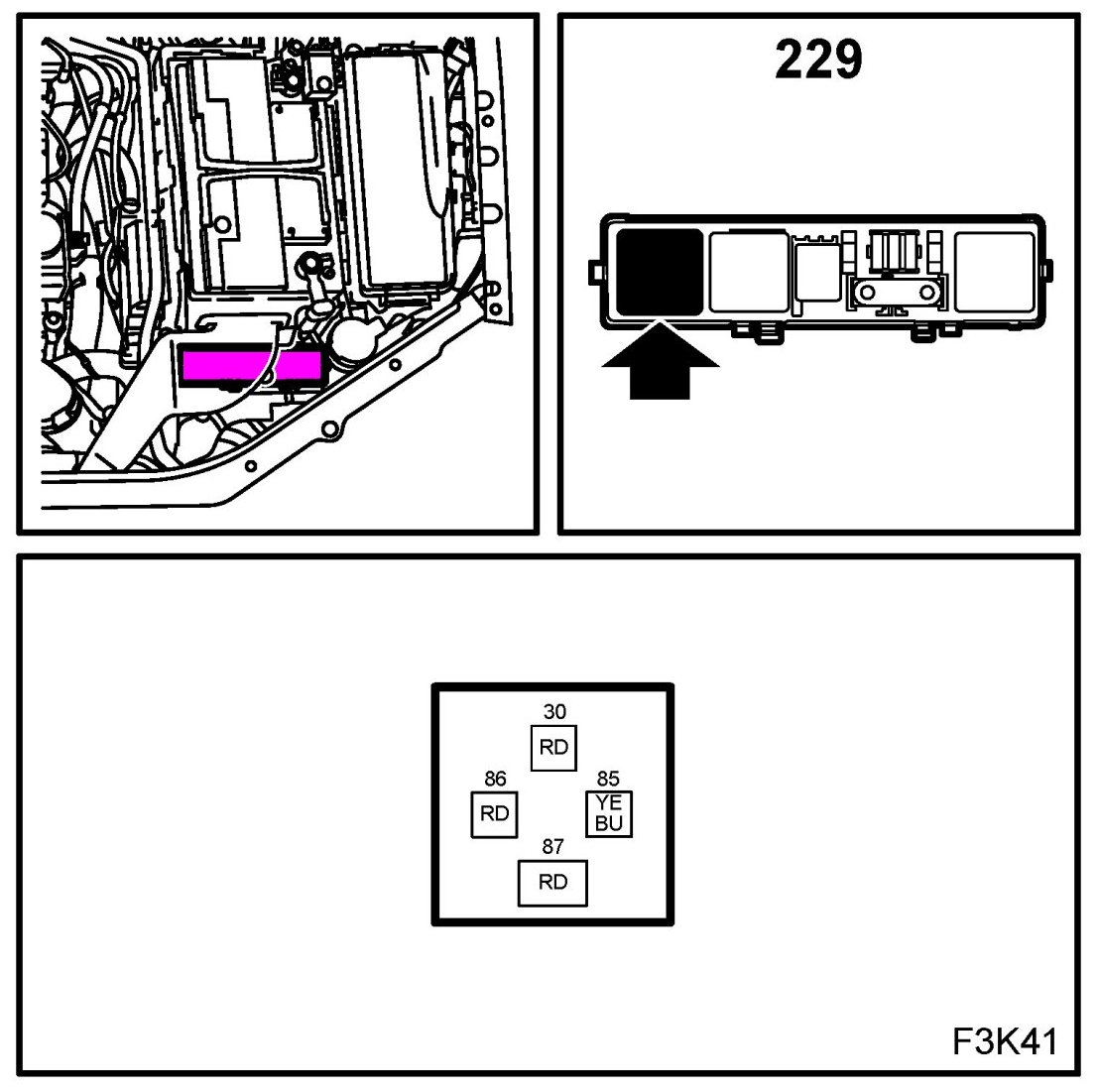 229

30
RD
86
RD
85
YE
BU
87
RD

F3K41