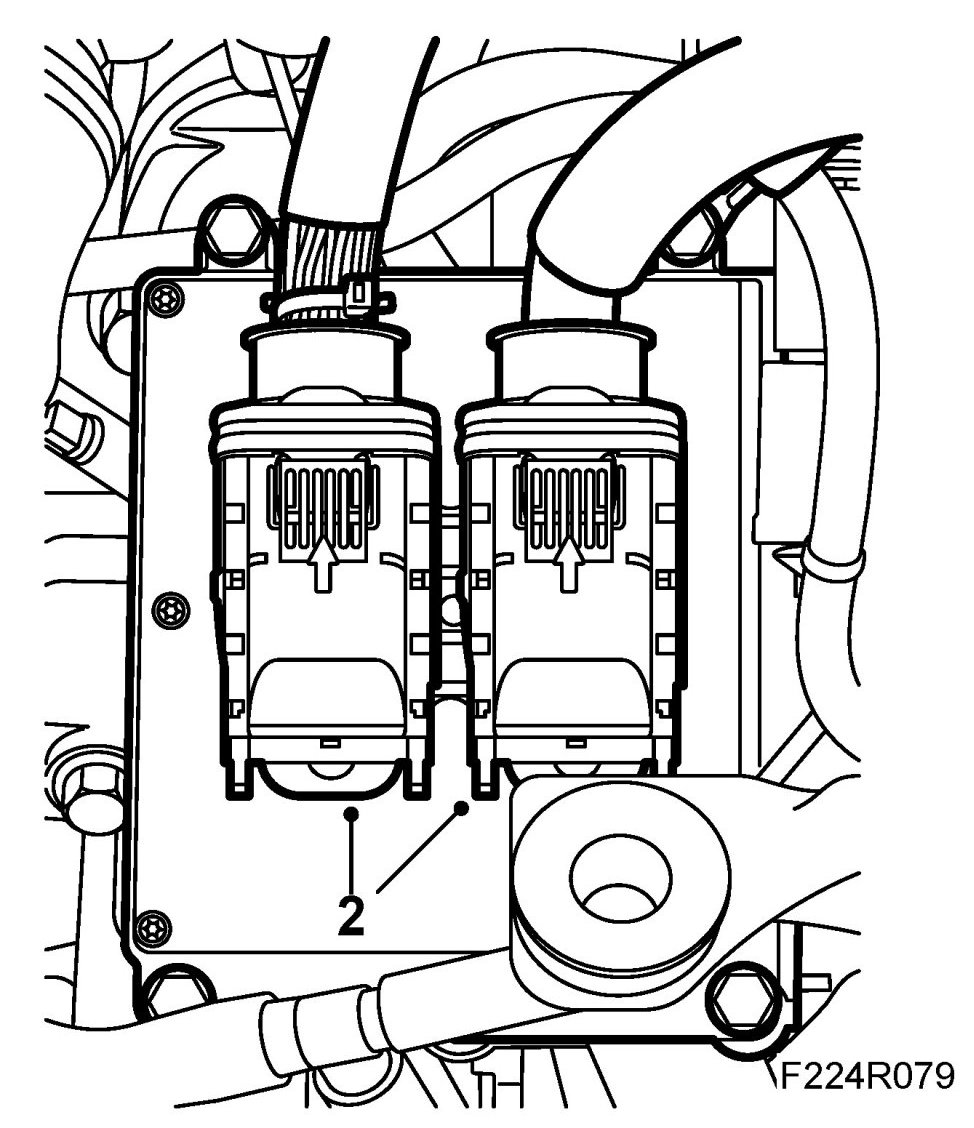 2

F224R079