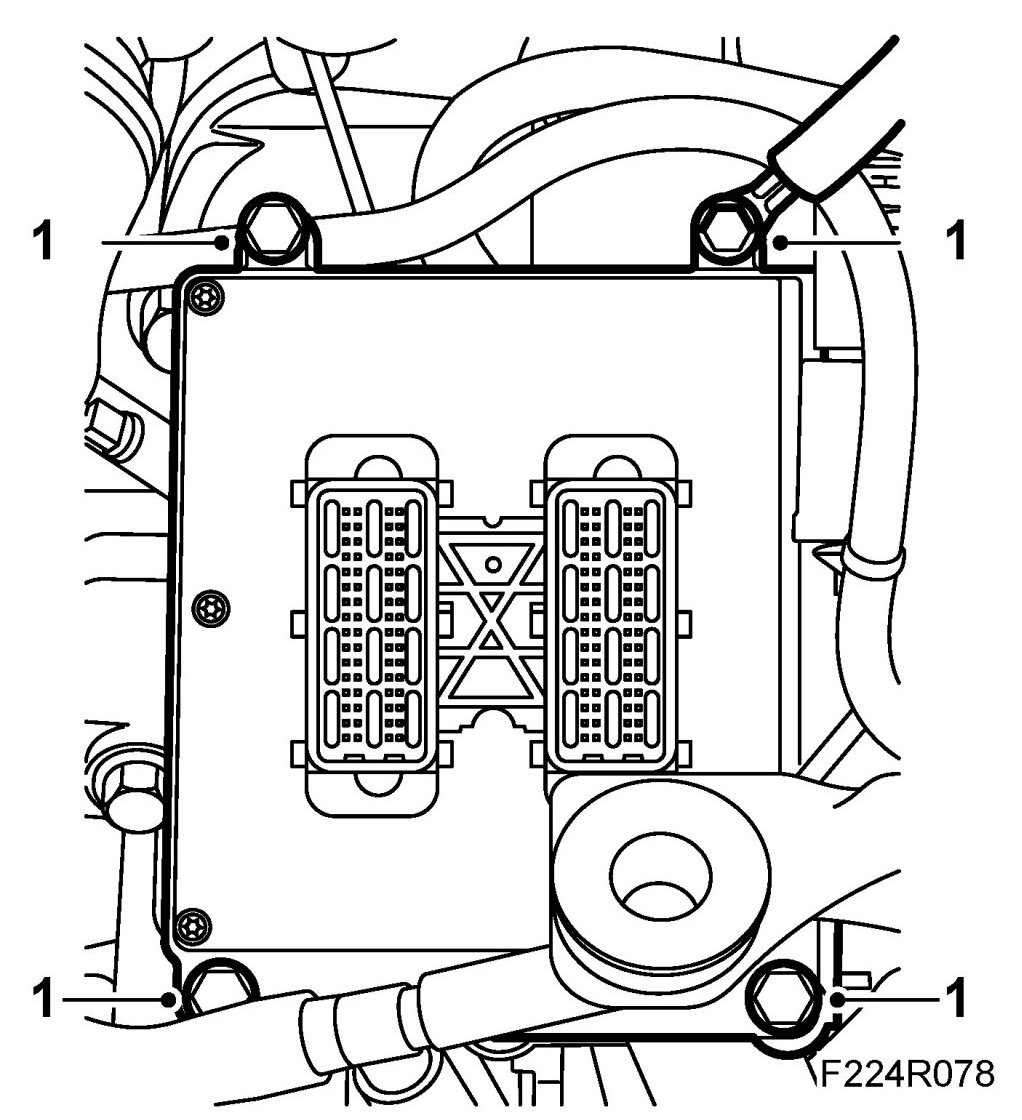 1
1
1
1
F224R078