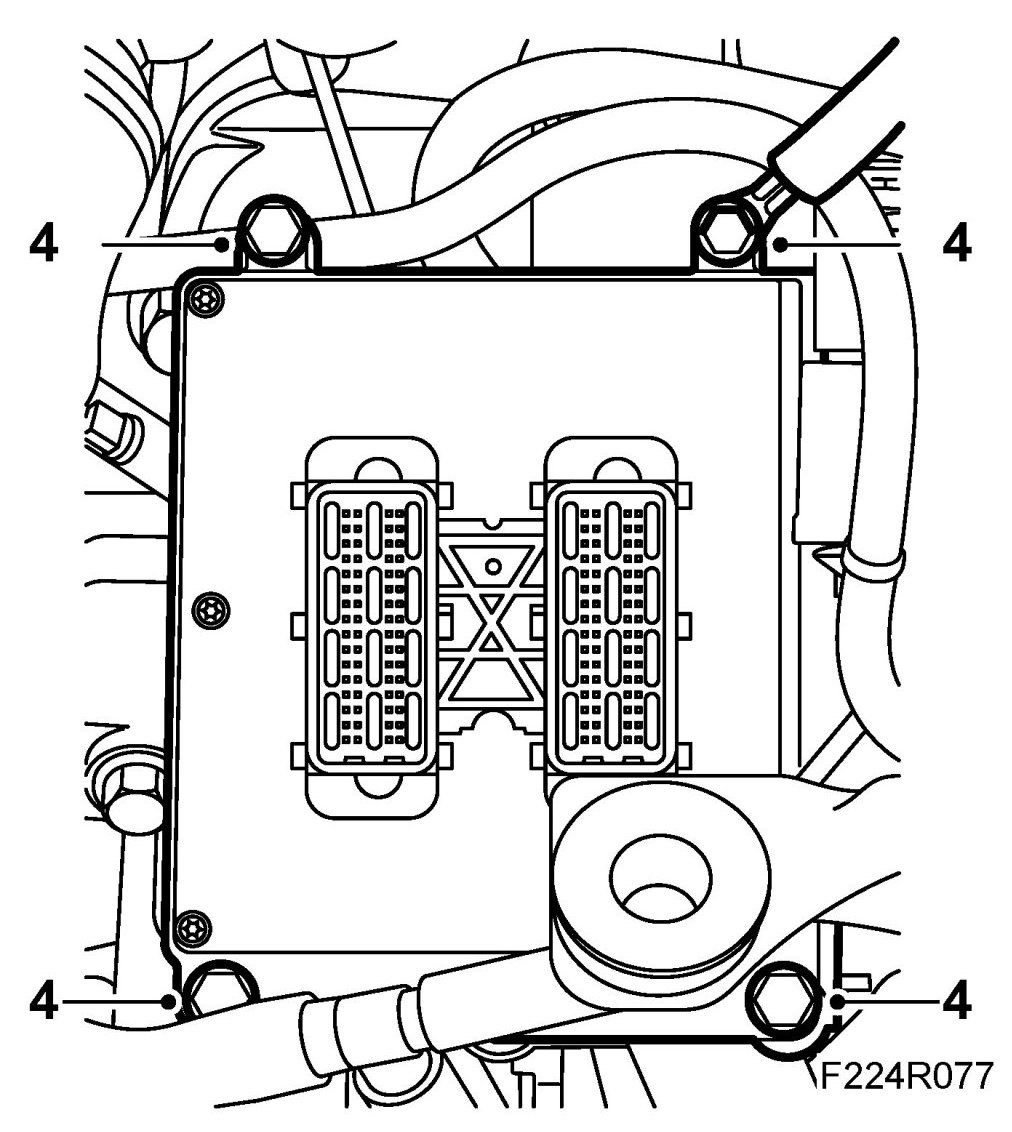 4
4
4
4
F224R077