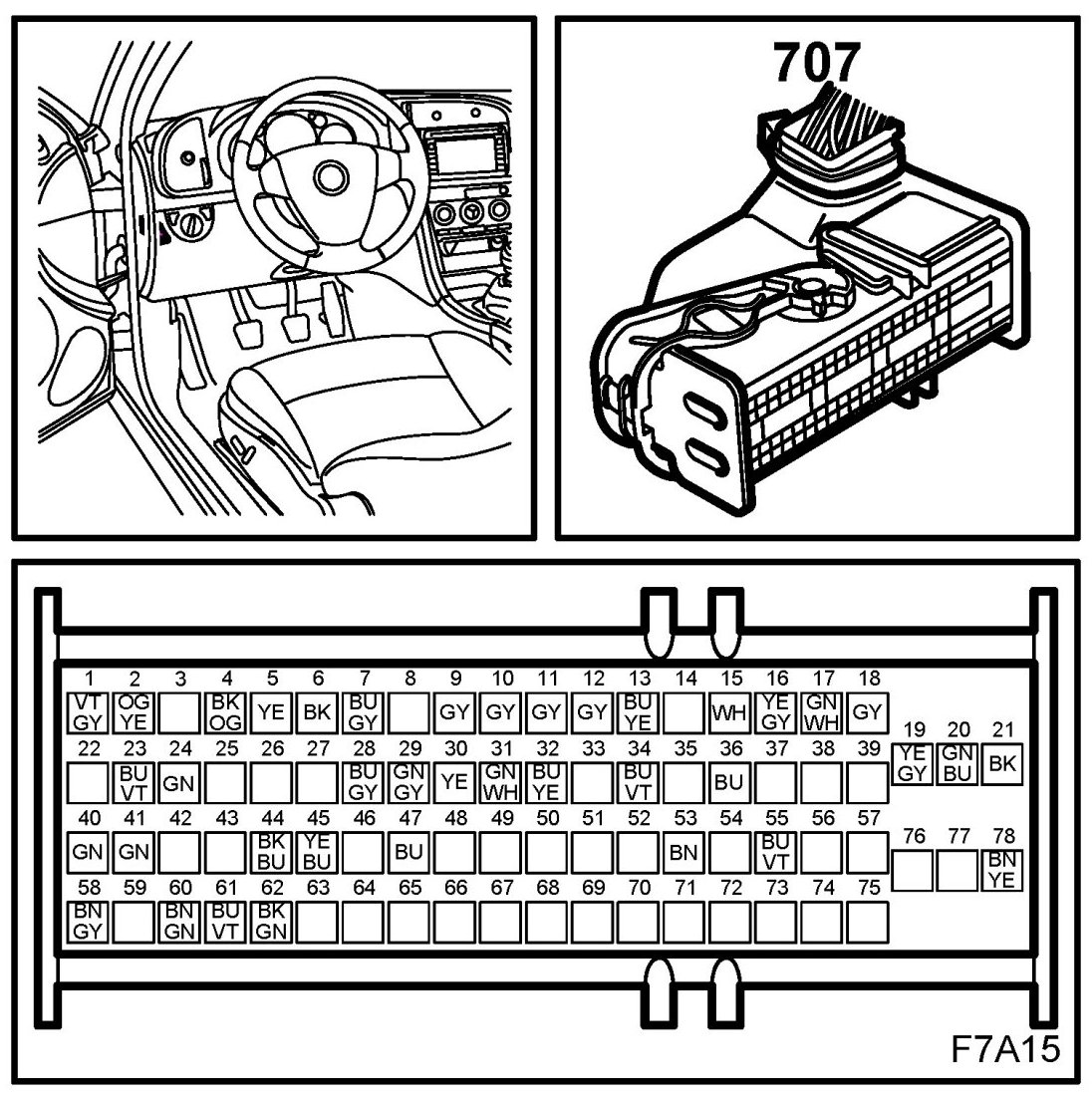 707

| 1 | 2 | 3 | 4 | 5 | 6 | 7 | 8 | 9 | 10 | 11 | 12 | 13 | 14 | 15 | 16 | 17 | 18 |
|---|---|---|---|---|---|---|---|---|---|---|---|---|---|---|---|---|---|
| VT GY | OG YE | | BK OG | YE | BK | BU GY | | GY | GY | GY | GY | BU YE | | WH | YE GY | GN WH | GY |

| 19 | 20 | 21 |
|---|---|---|
| YE GY | GN BU | BK |

| 22 | 23 | 24 | 25 | 26 | 27 | 28 | 29 | 30 | 31 | 32 | 33 | 34 | 35 | 36 | 37 | 38 | 39 |
|---|---|---|---|---|---|---|---|---|---|---|---|---|---|---|---|---|---|
| | BU VT | GN | | | | BU GY | GN GY | YE | GN WH | BU YE | | BU VT | | BU | | | |

| 40 | 41 | 42 | 43 | 44 | 45 | 46 | 47 | 48 | 49 | 50 | 51 | 52 | 53 | 54 | 55 | 56 | 57 |
|---|---|---|---|---|---|---|---|---|---|---|---|---|---|---|---|---|---|
| GN | GN | | | BK BU | YE BU | | BU | | | | | | BN | | BU VT | | |

| 76 | 77 | 78 |
|---|---|---|
| | | BN YE |

| 58 | 59 | 60 | 61 | 62 | 63 | 64 | 65 | 66 | 67 | 68 | 69 | 70 | 71 | 72 | 73 | 74 | 75 |
|---|---|---|---|---|---|---|---|---|---|---|---|---|---|---|---|---|---|
| BN GY | | BN GN | BU VT | BK GN | | | | | | | | | | | | | |

F7A15