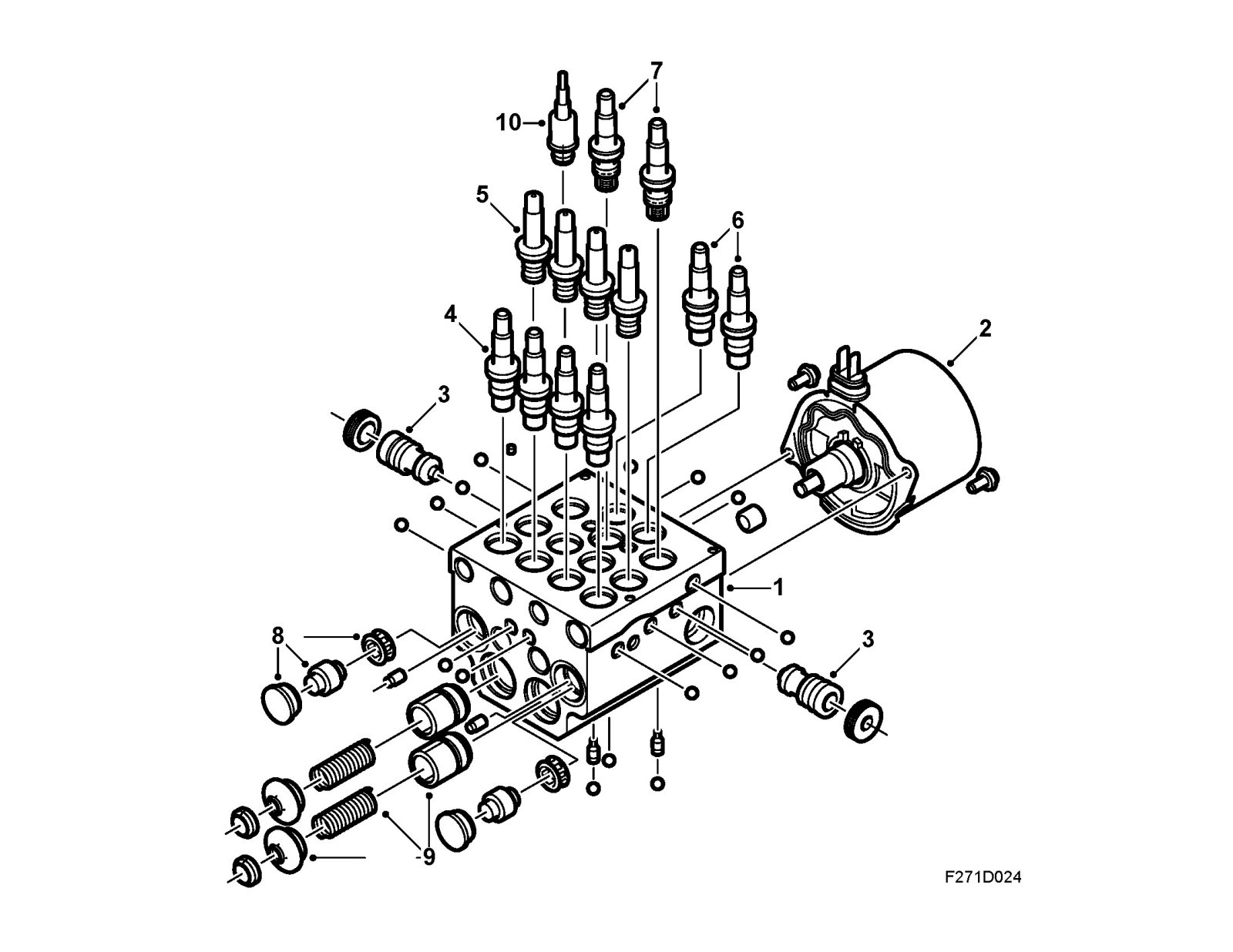 7
10
5
6
4
2
3
1
8
3
9
F271D024