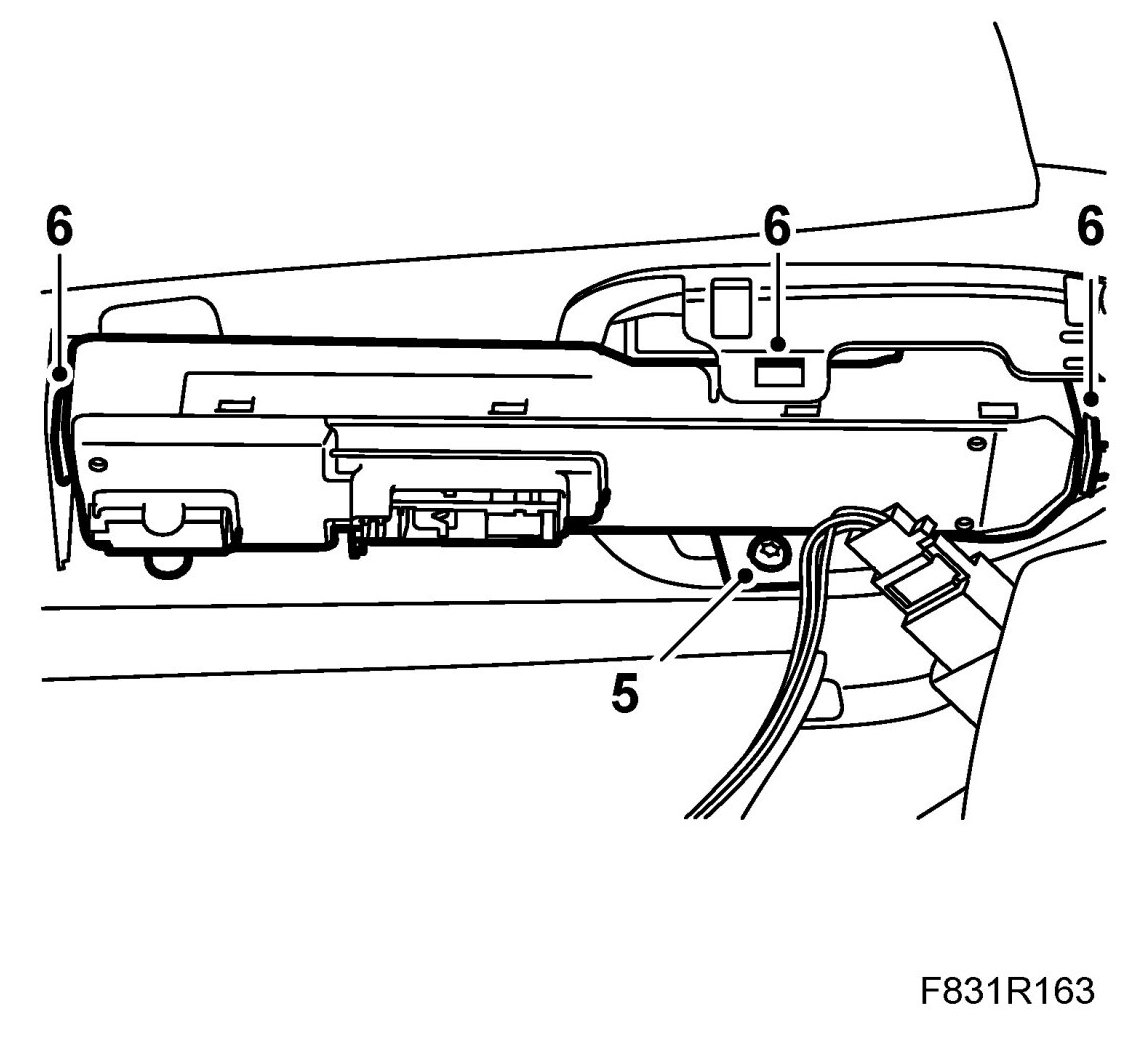 6
6
6
5
F831R163