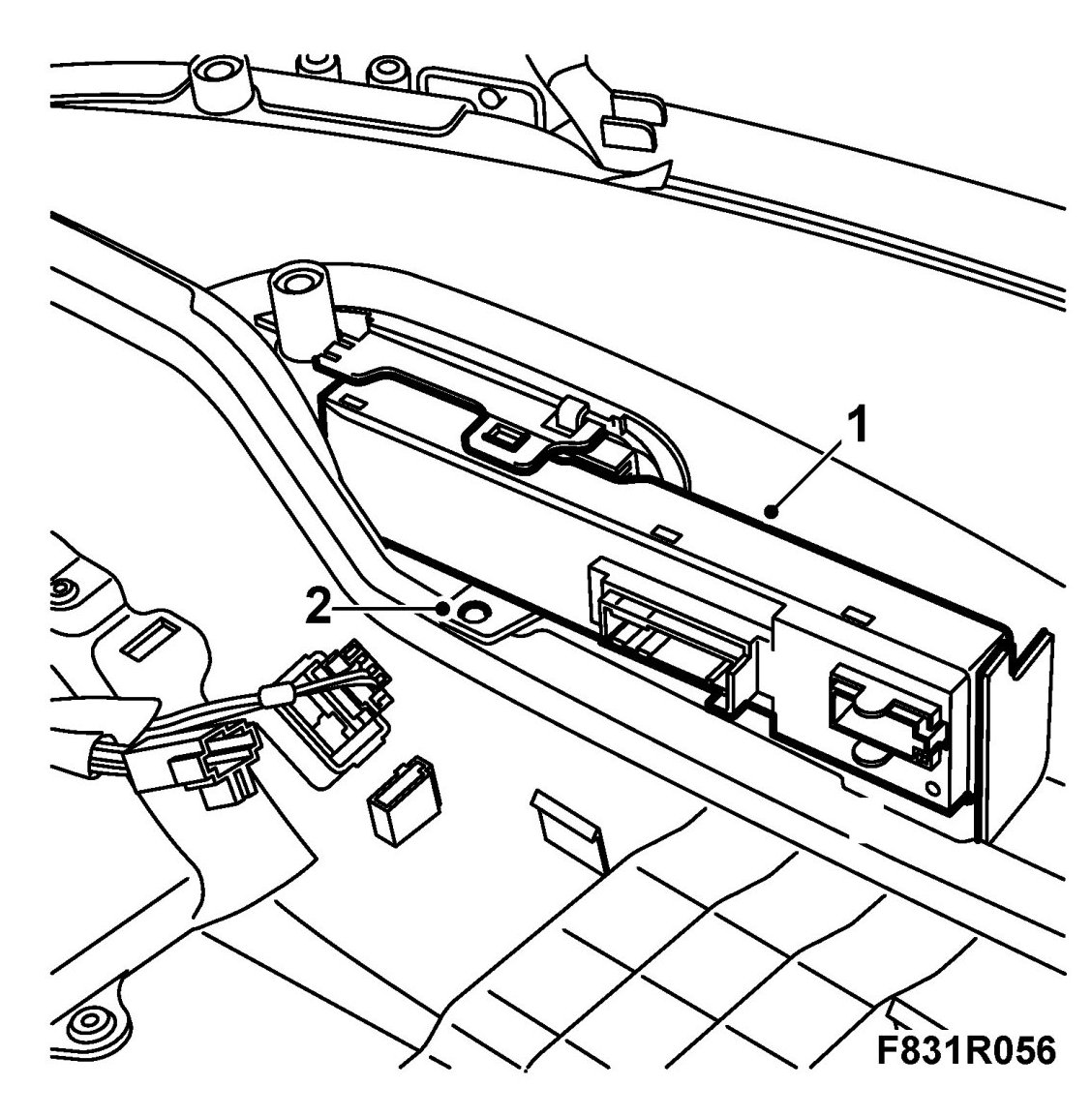 1
2
F831R056