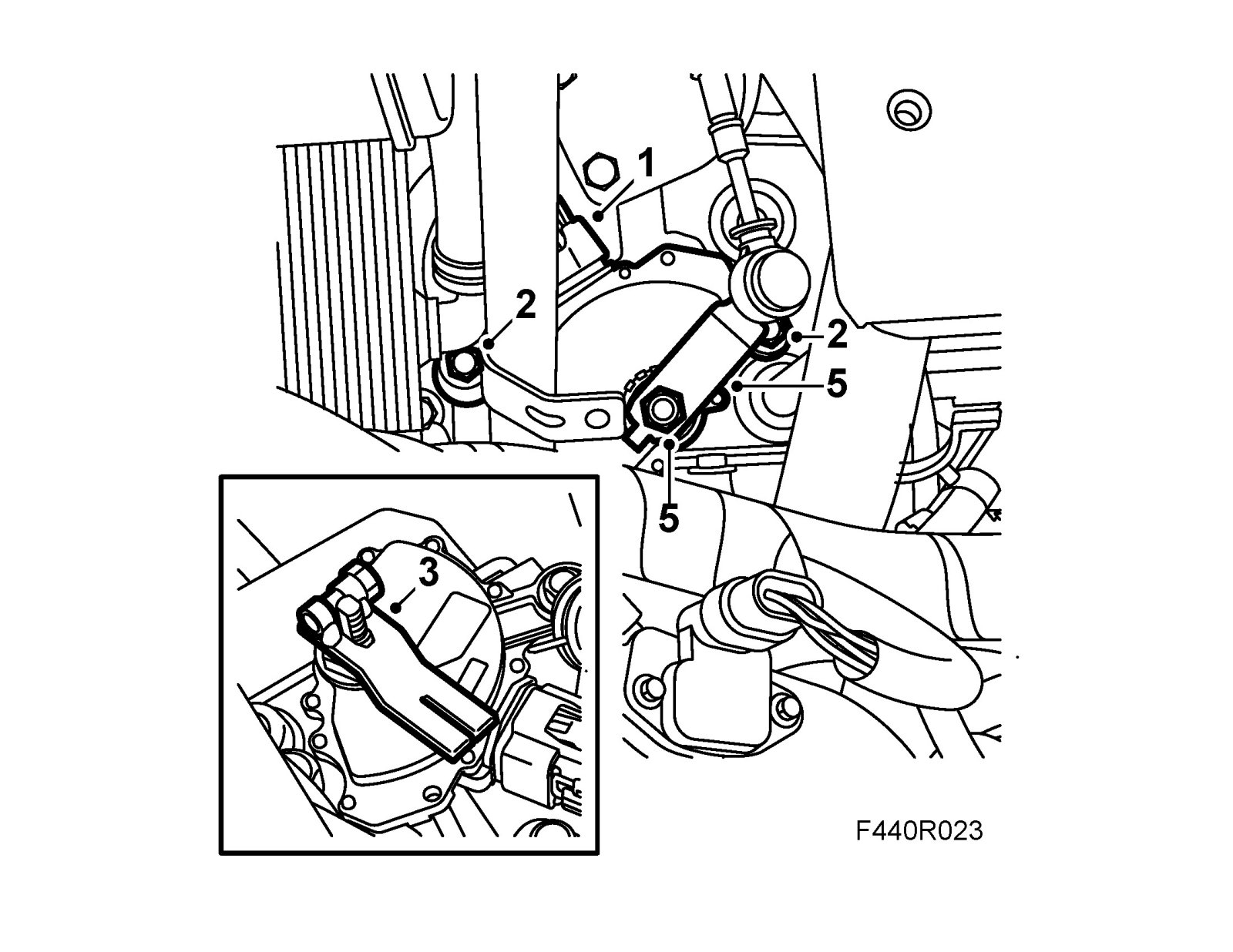 1
2
2
5
5
3
F440R023