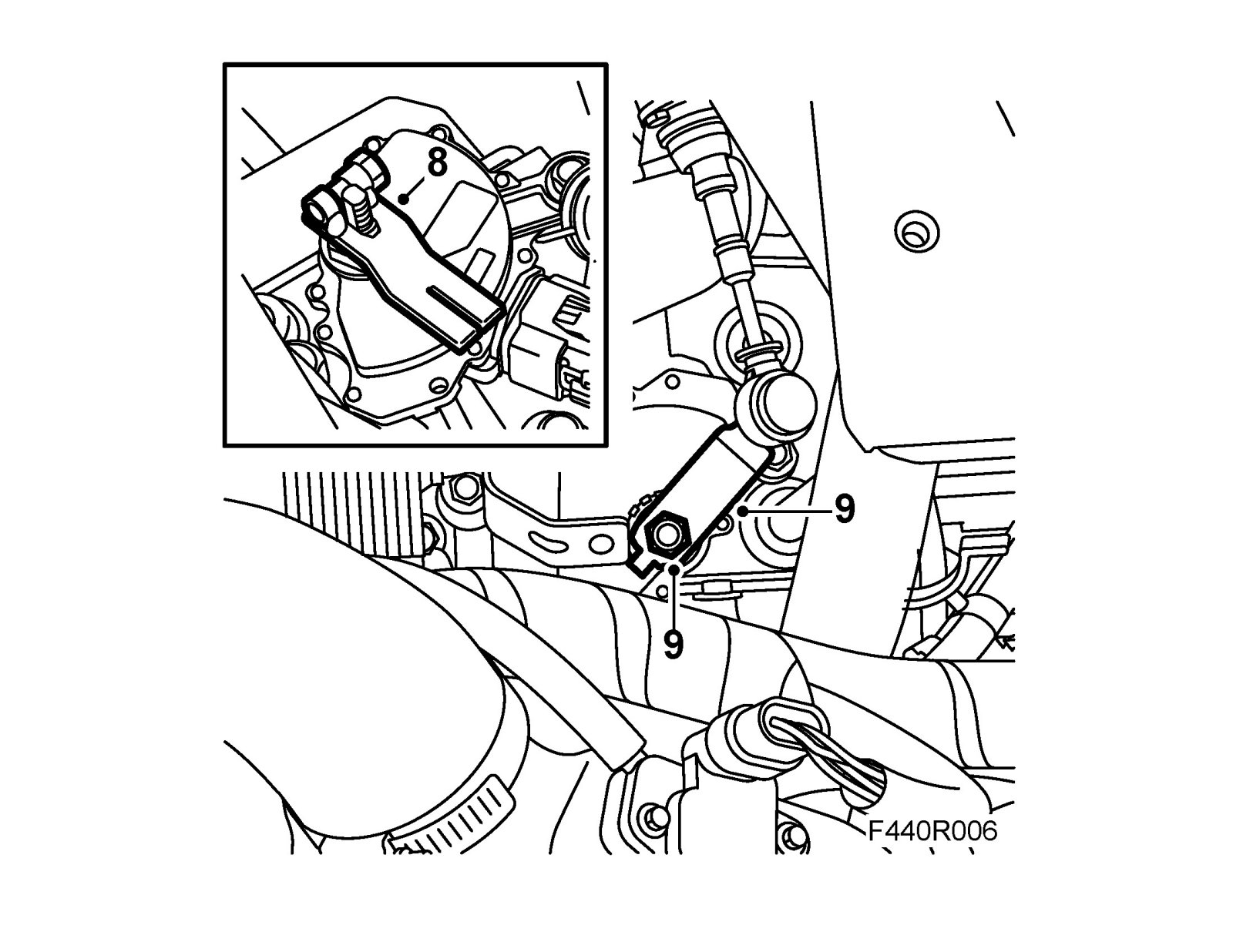 8

9

9

F440R006