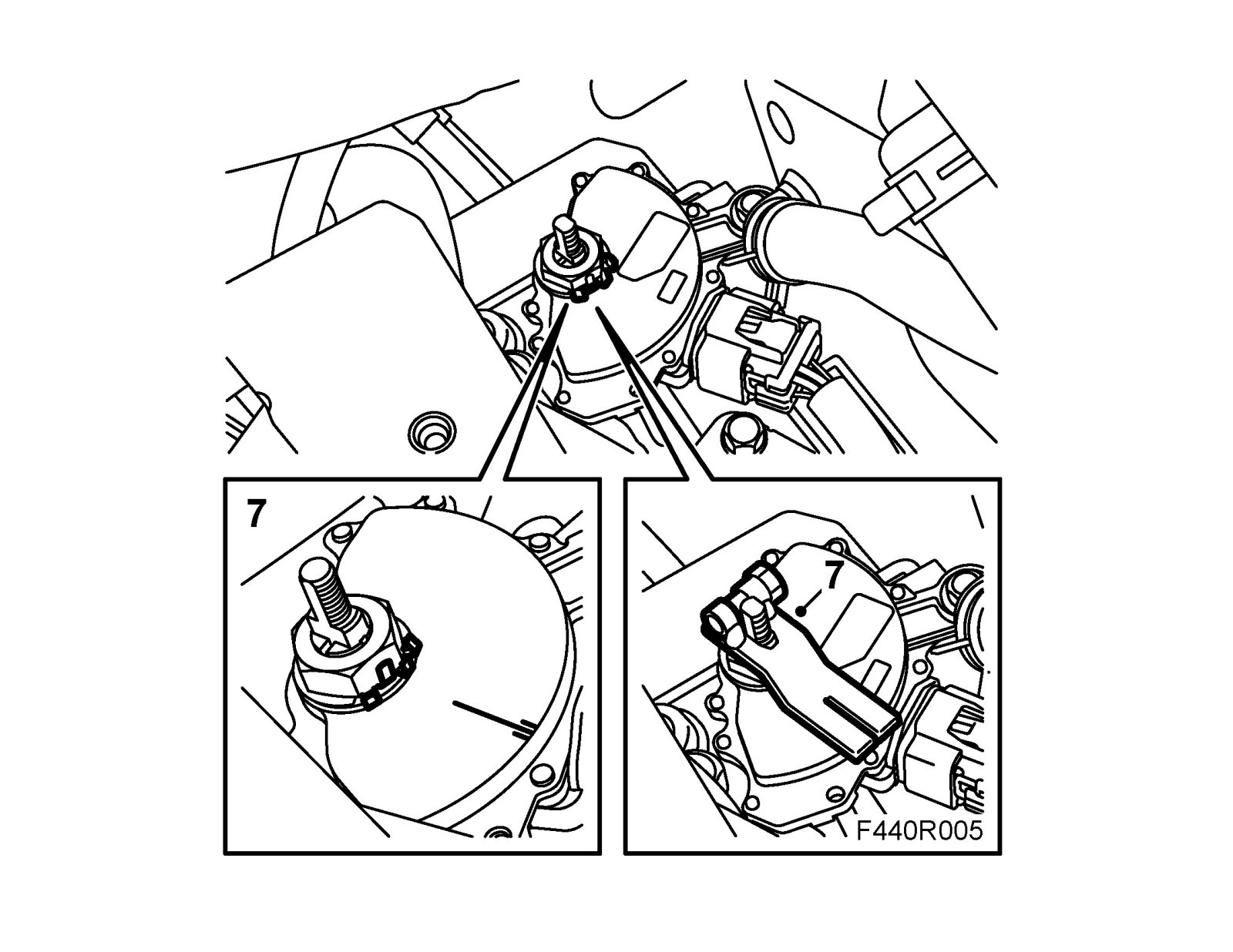 7

7

F440R005