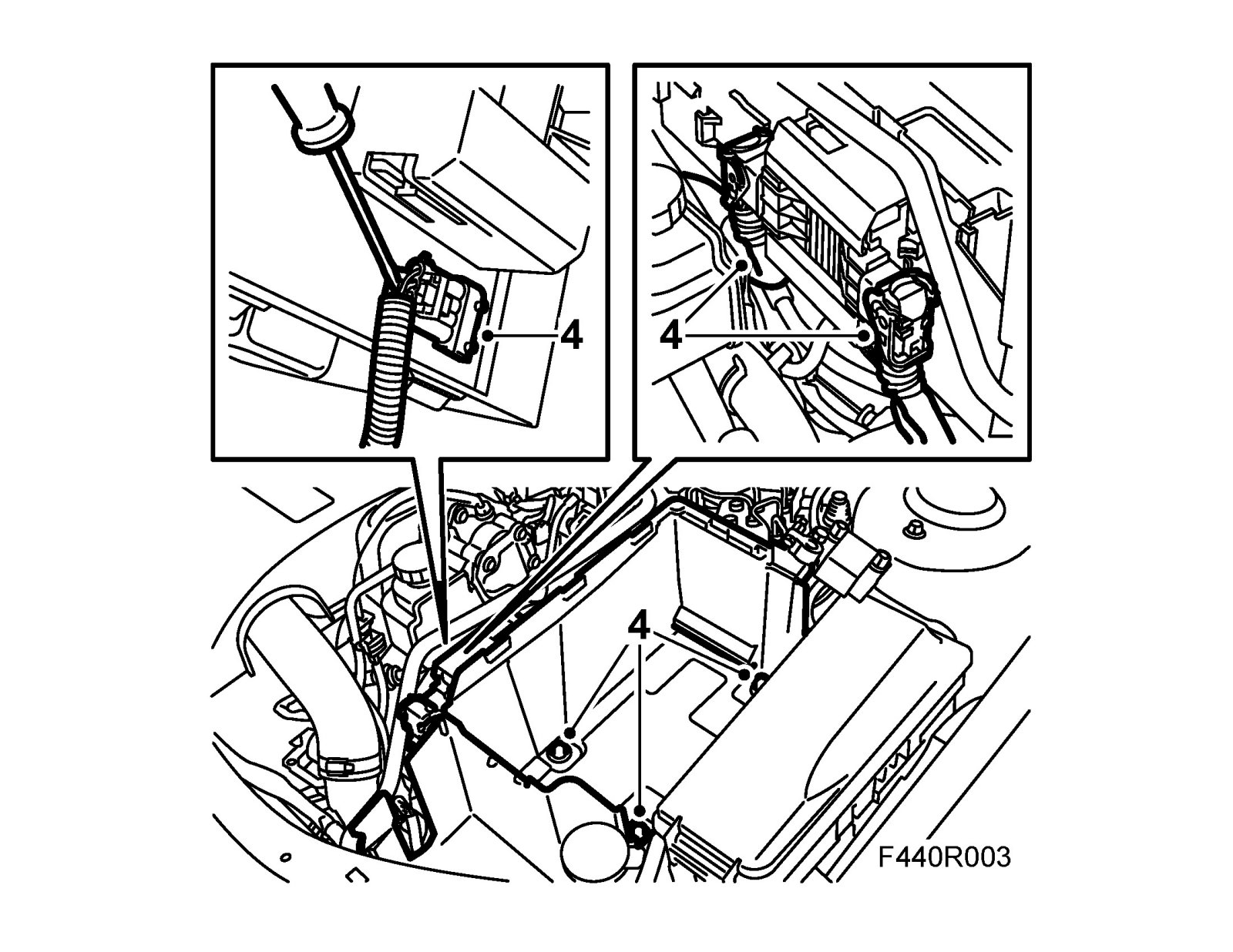 4

4

4

F440R003