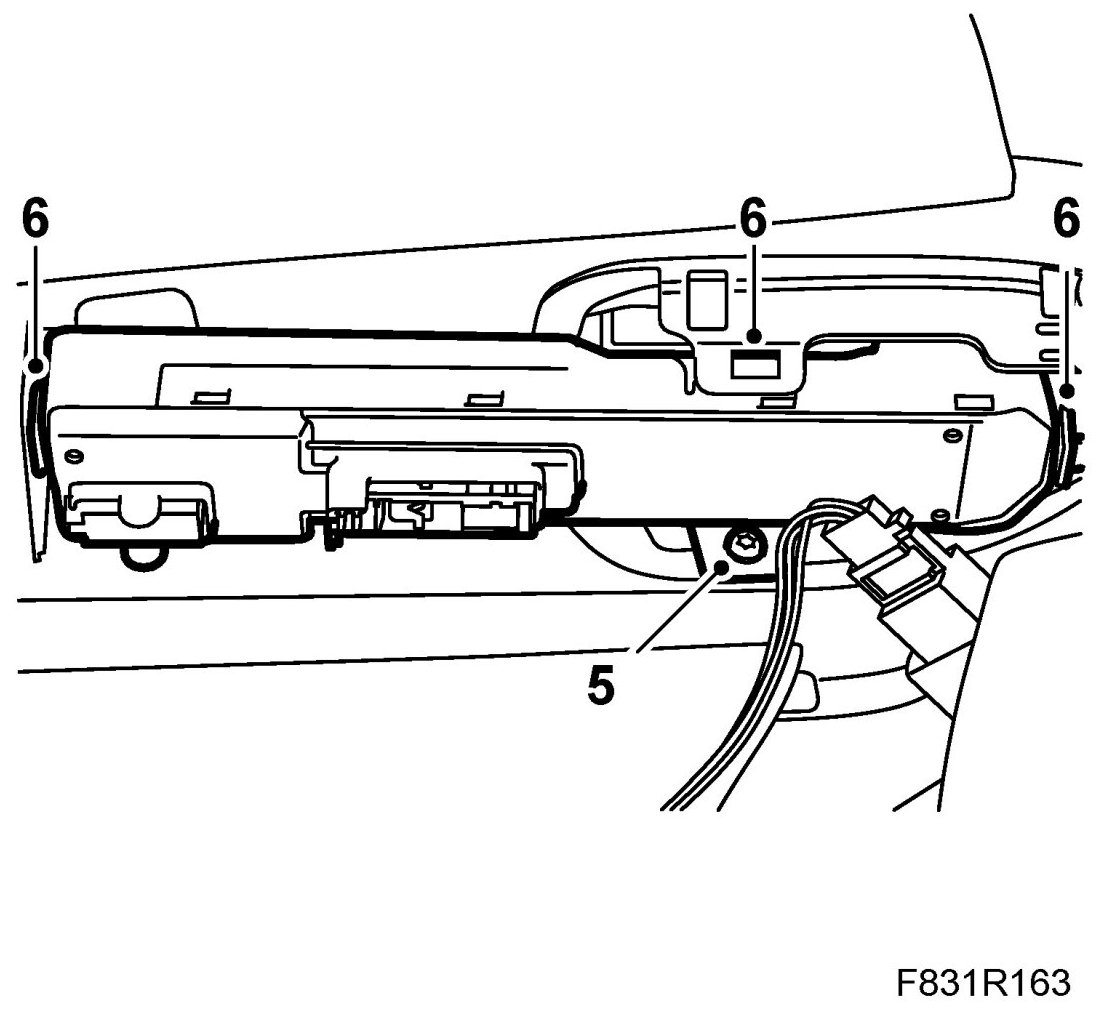 6
6
6
5
F831R163