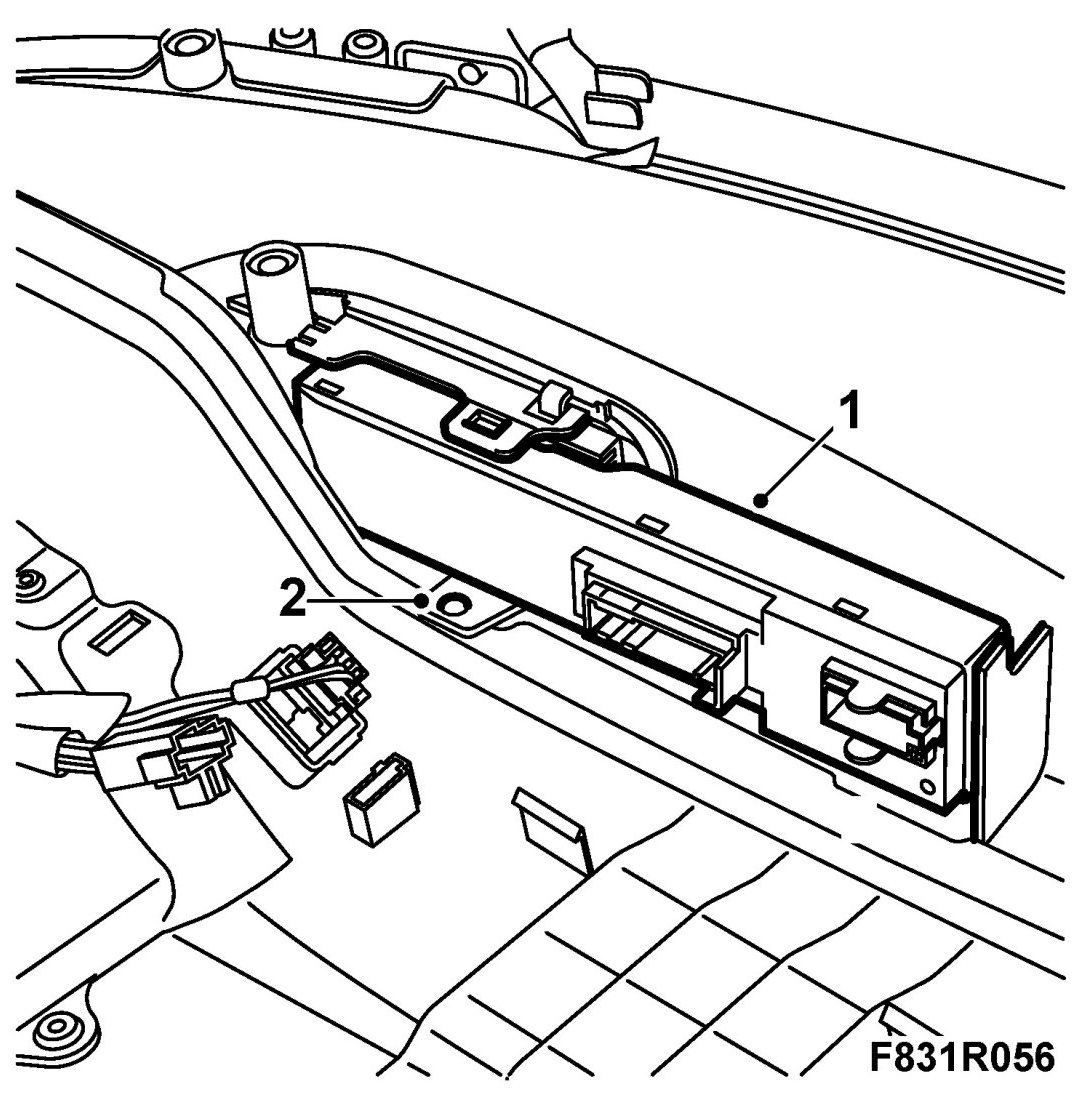 1
2
F831R056