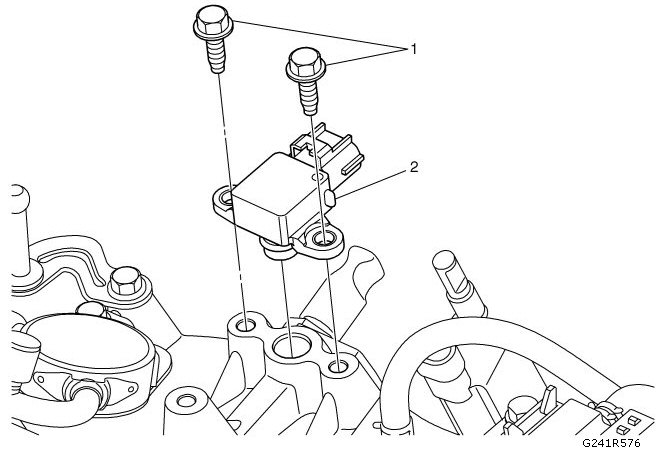 1
2
G241R576