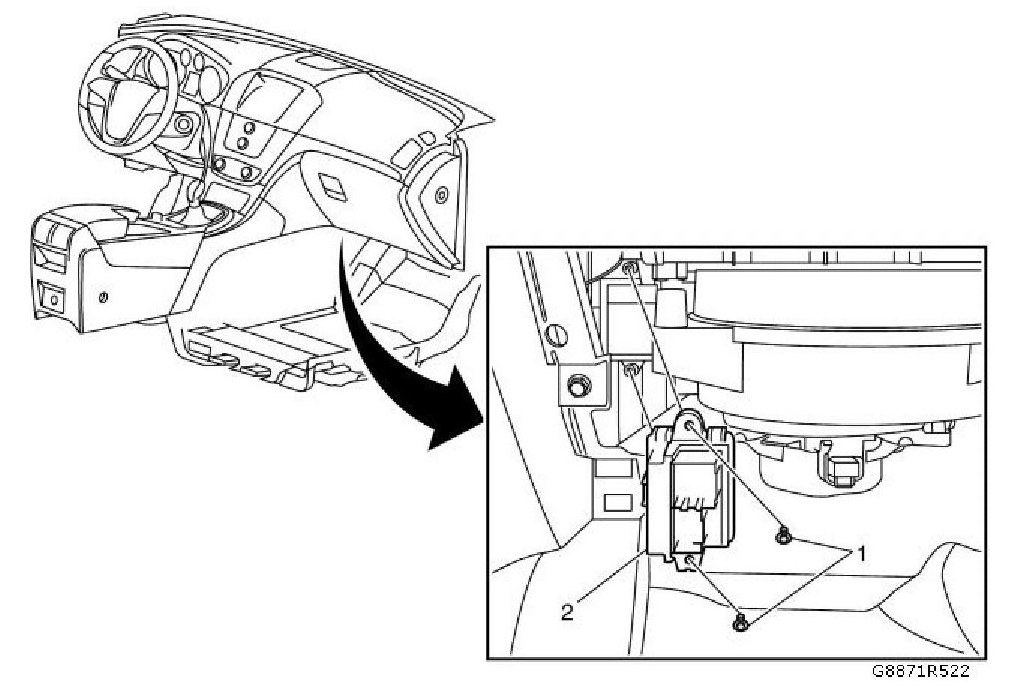 1
2
G8871R522