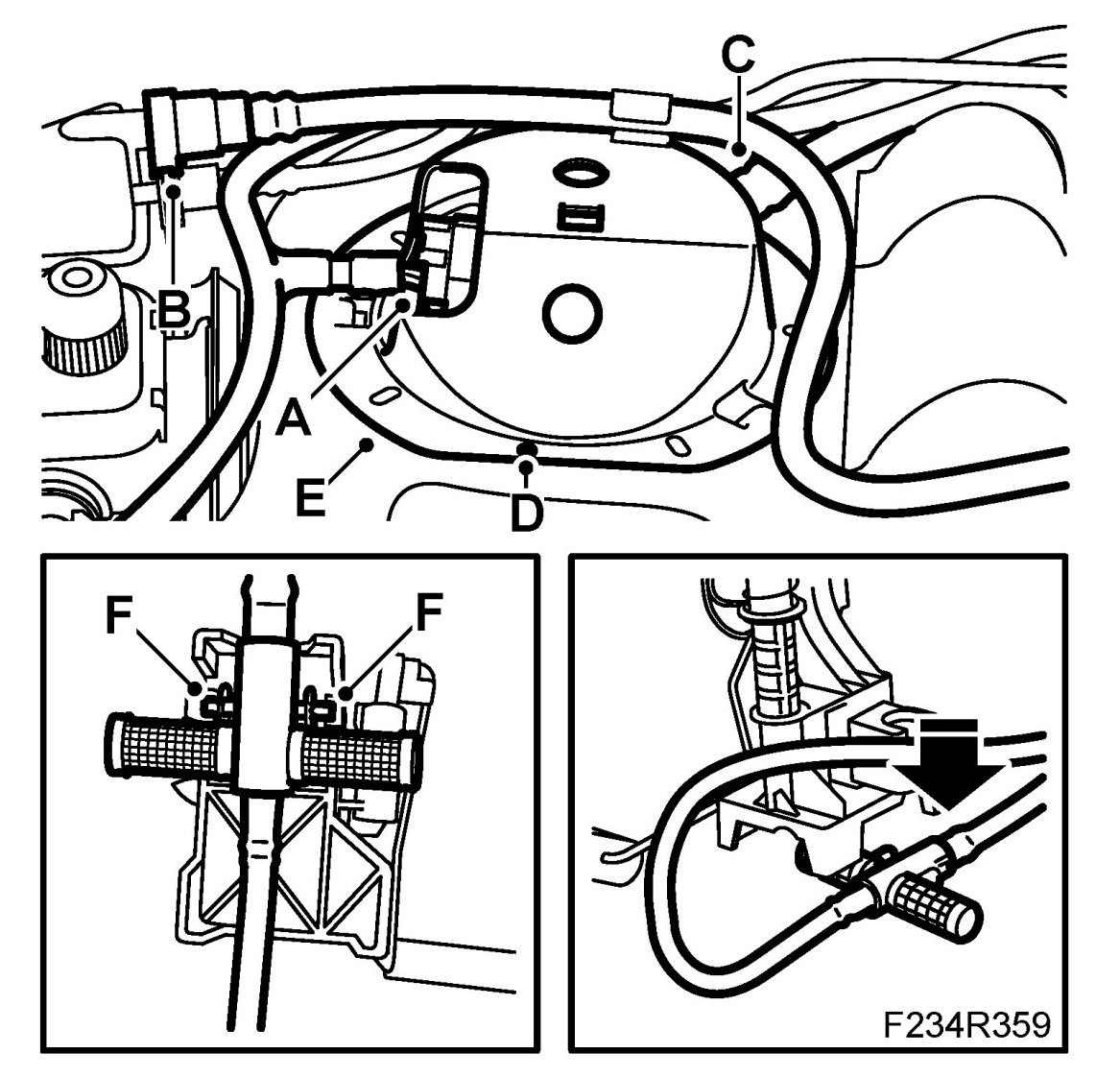 C
B
A
E
D
F
F
F234R359