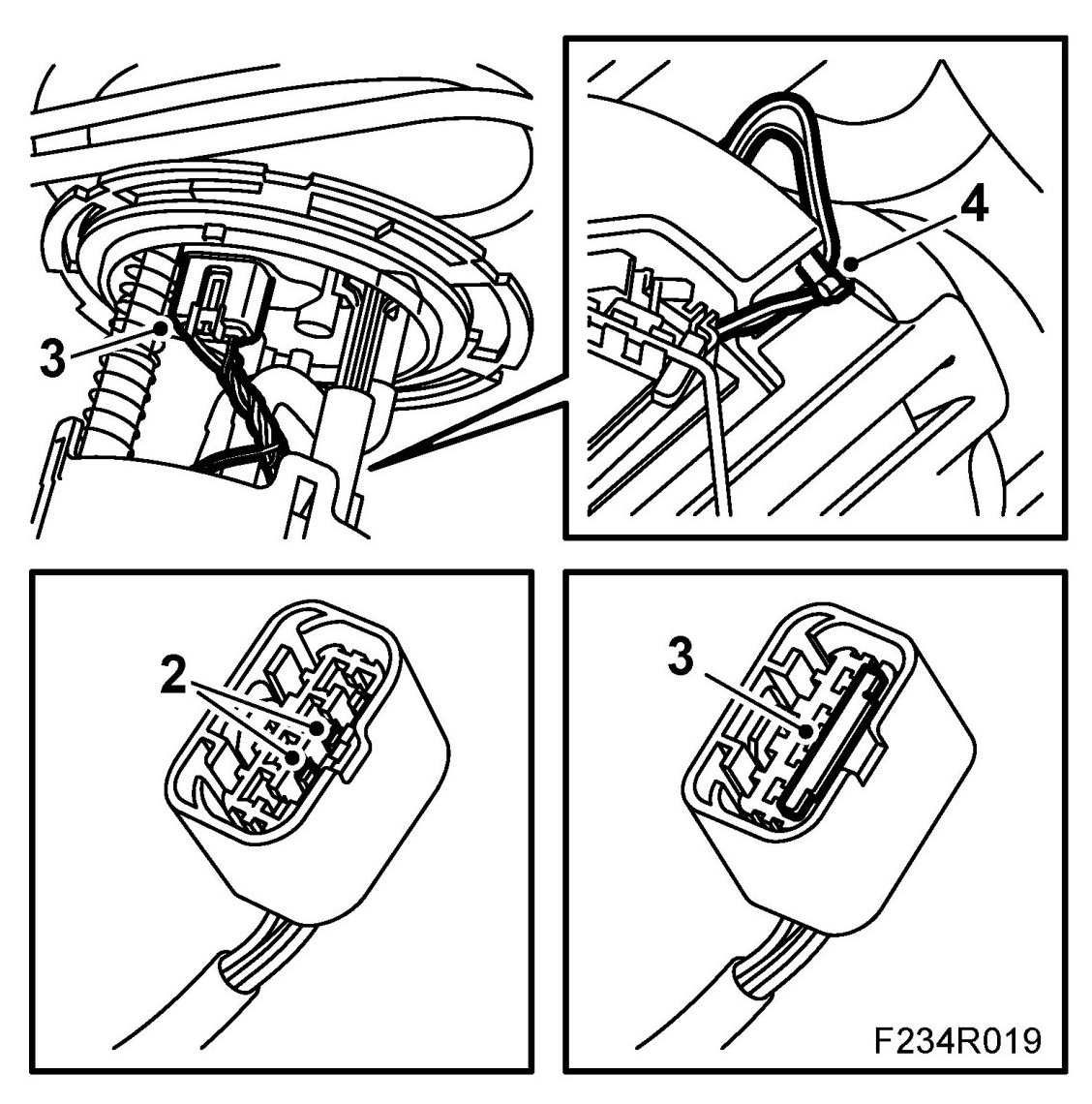 3

4

2

3

F234R019