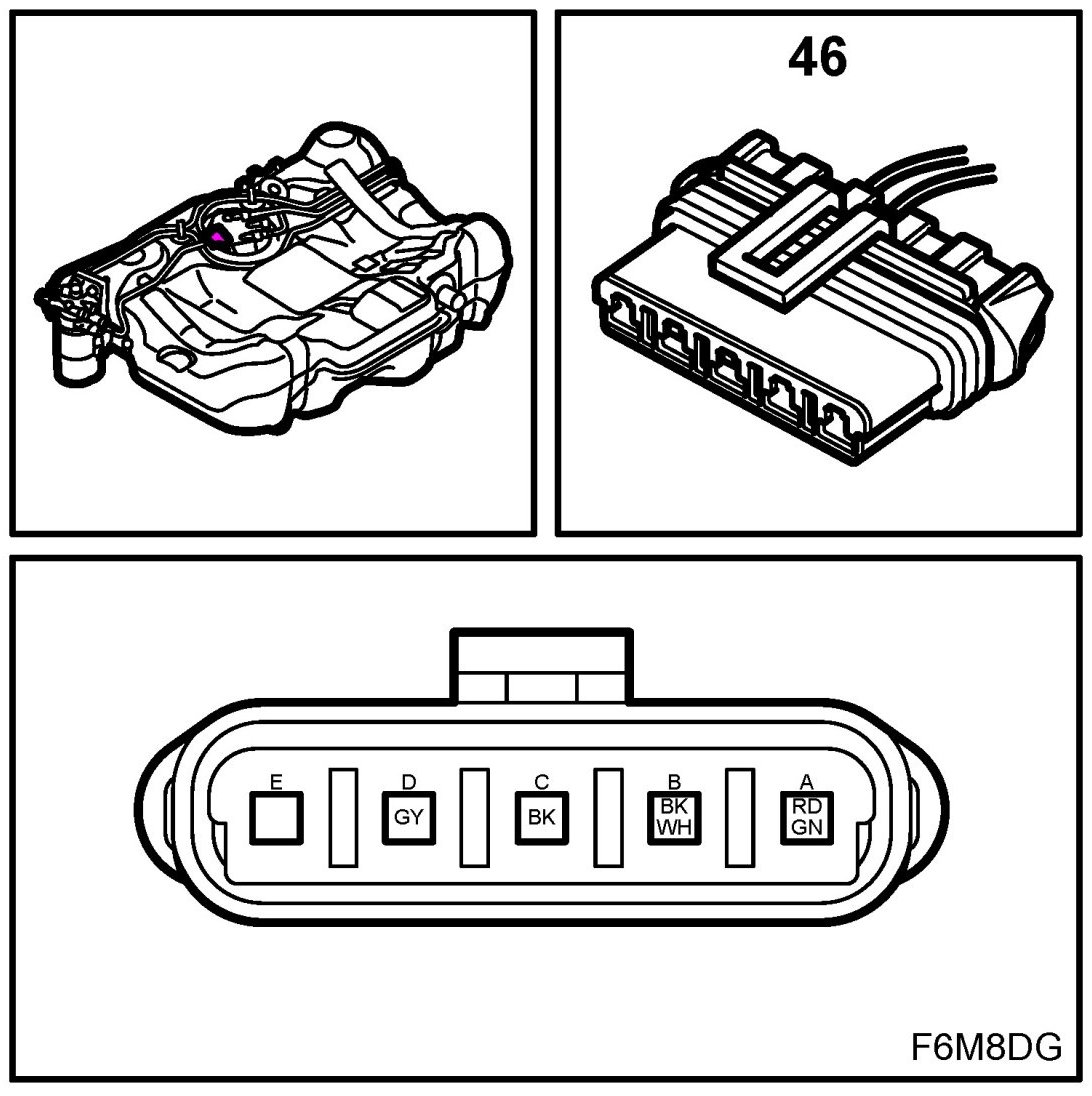 46

E
D
GY
C
BK
B
BK
WH
A
RD
GN

F6M8DG