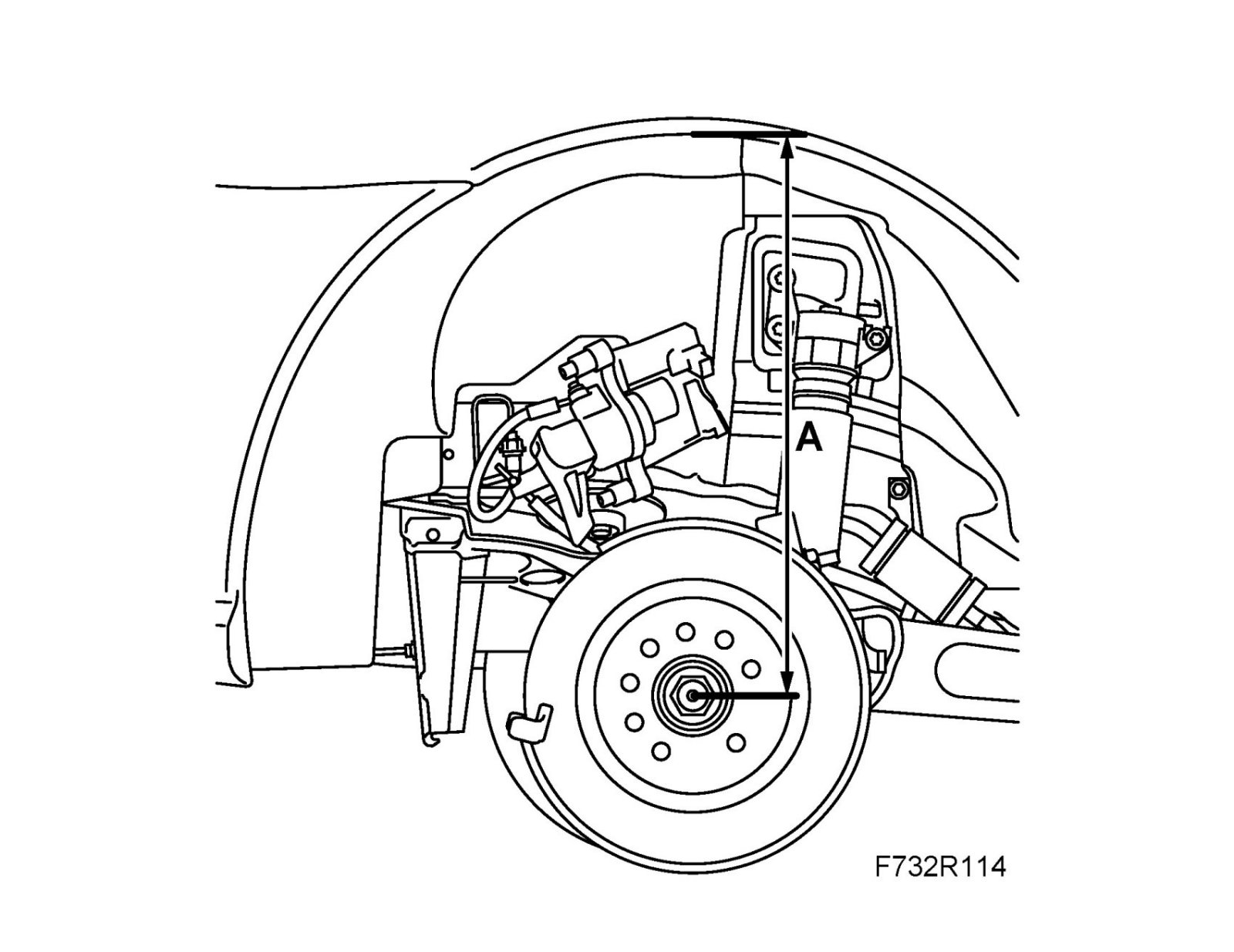 A

F732R114