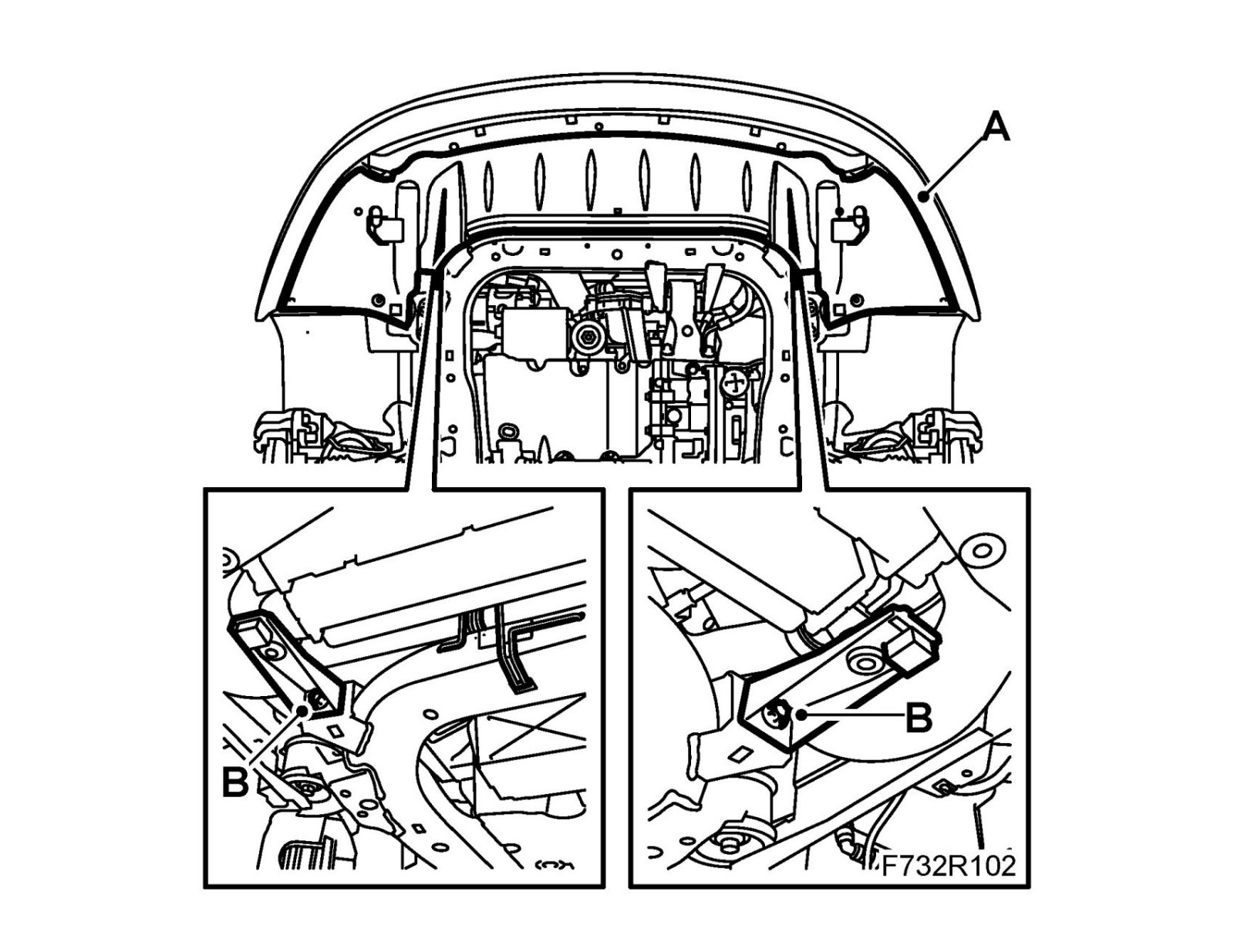 A

B

B

F732R102