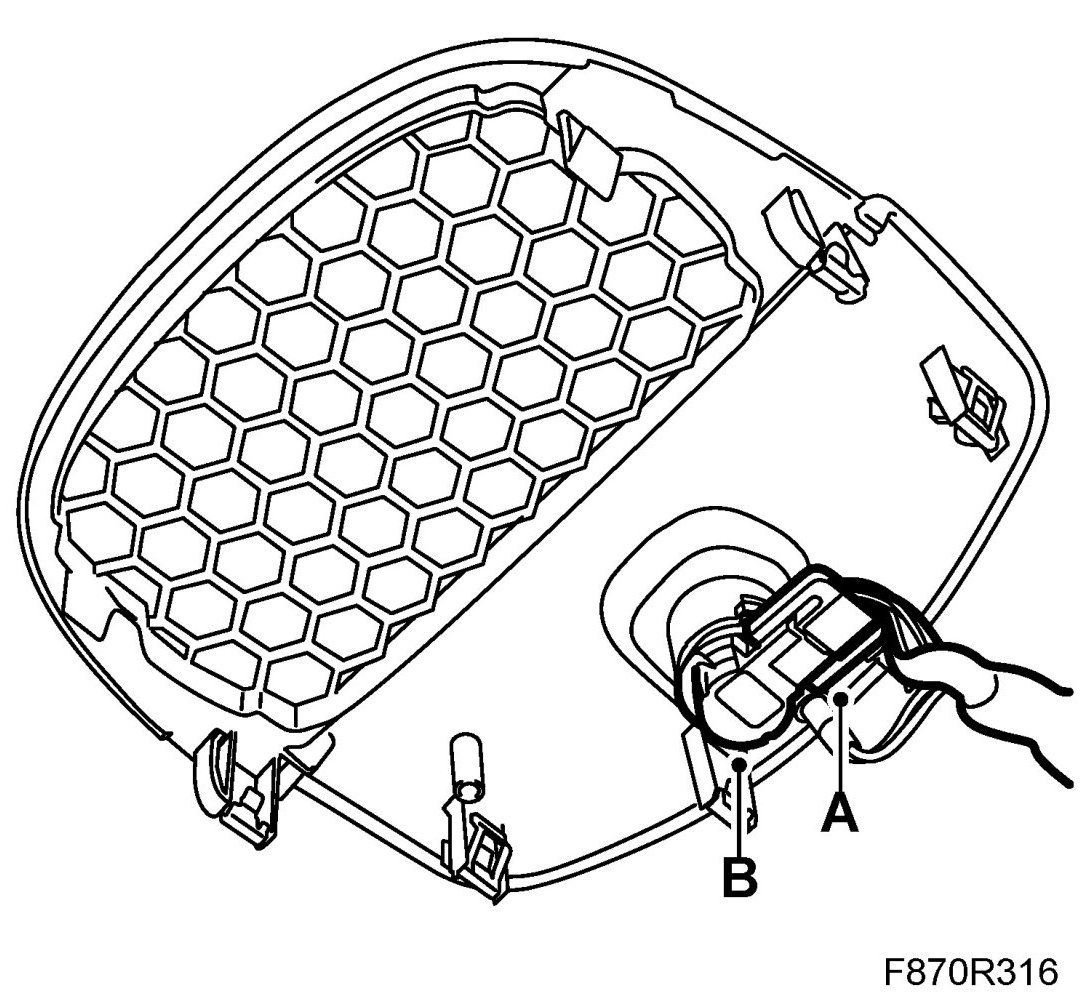 B
A
F870R316