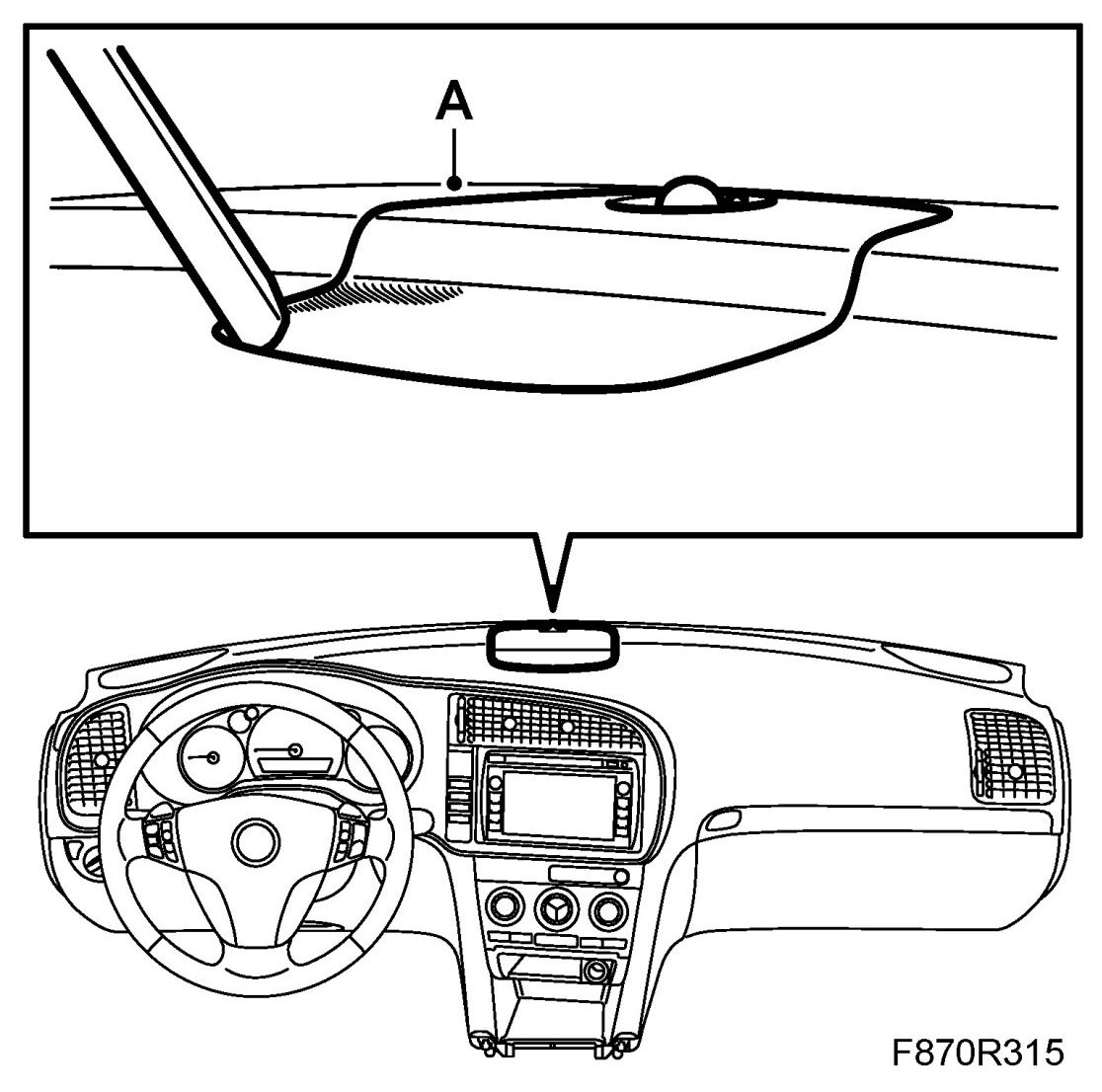 A

F870R315