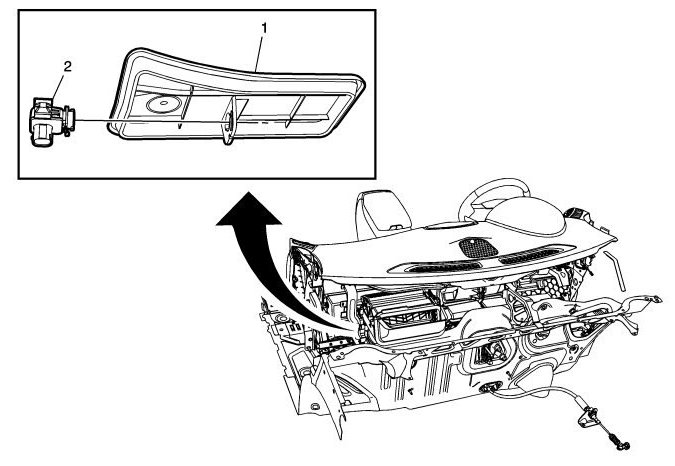 1
2