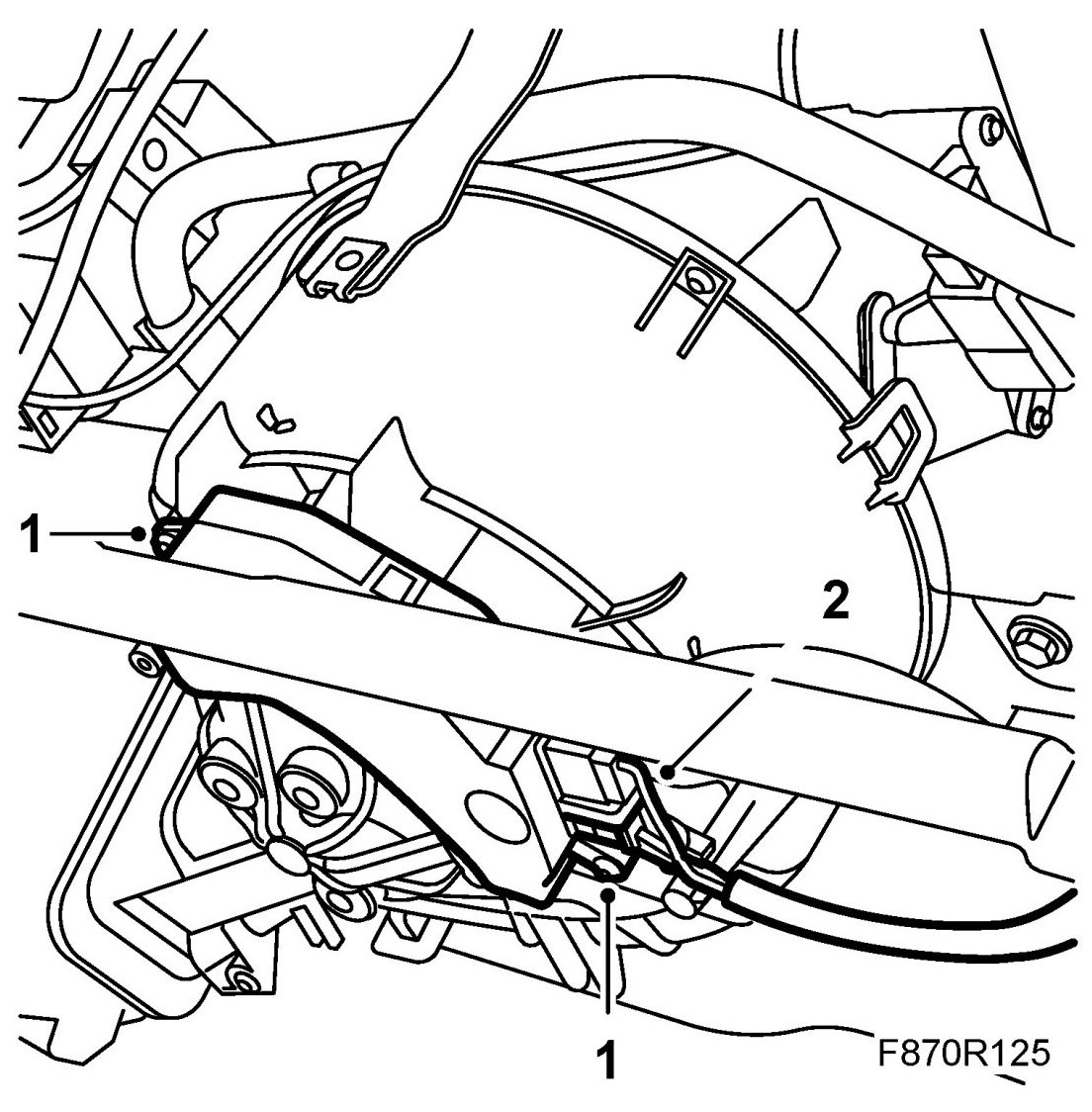 1
2
1
F870R125